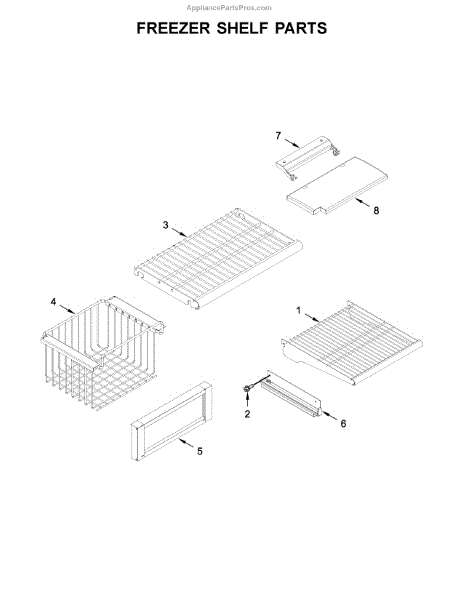 AppliancePartsPros.com

FREEZER SHELF PARTS

7

8

3

4

1

2

6

5