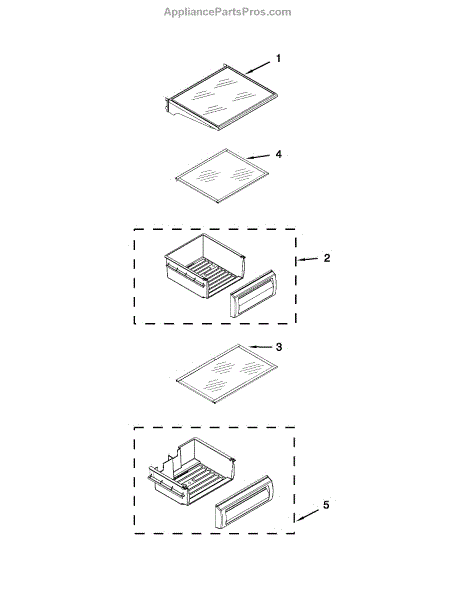 AppliancePartsPros.com

1

4

2

3

5