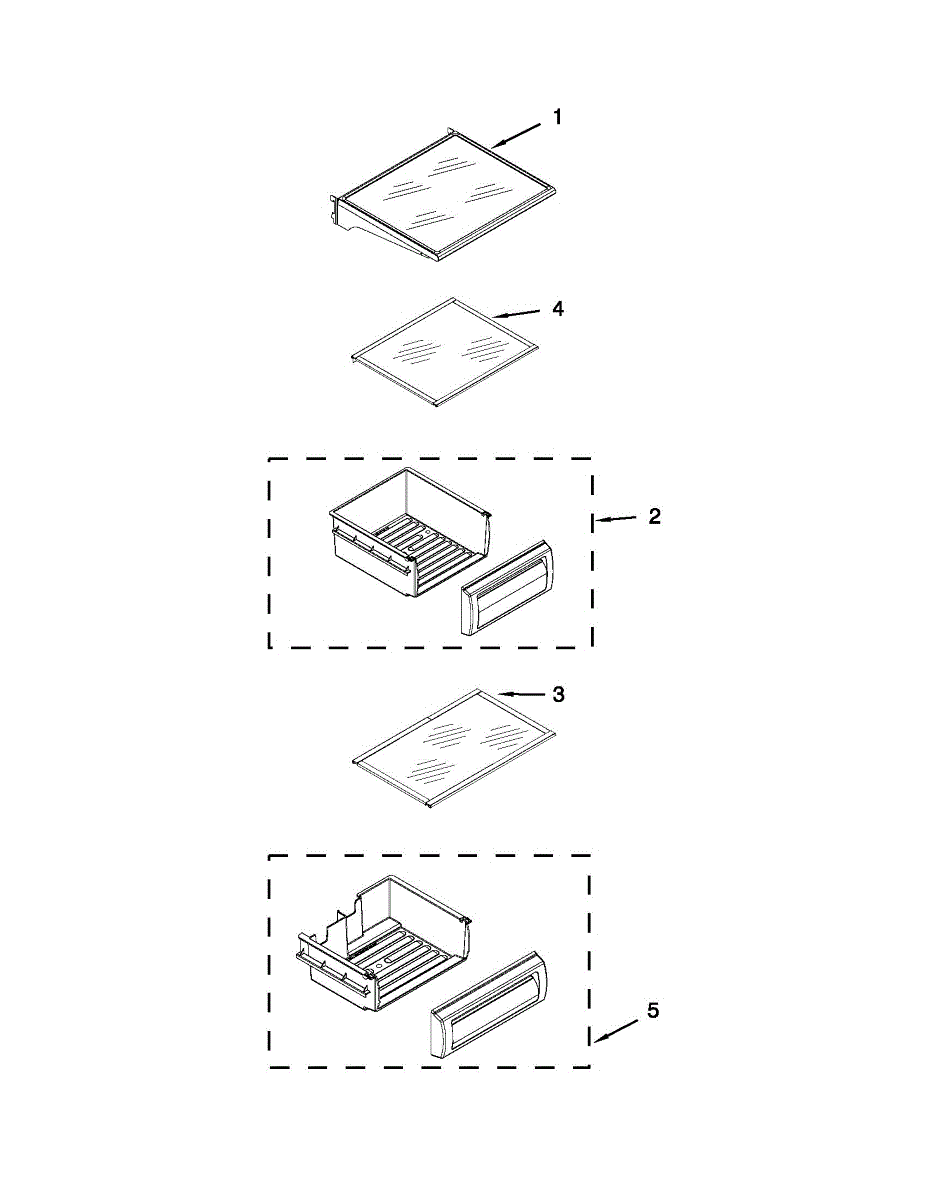 1

4

2

3

5