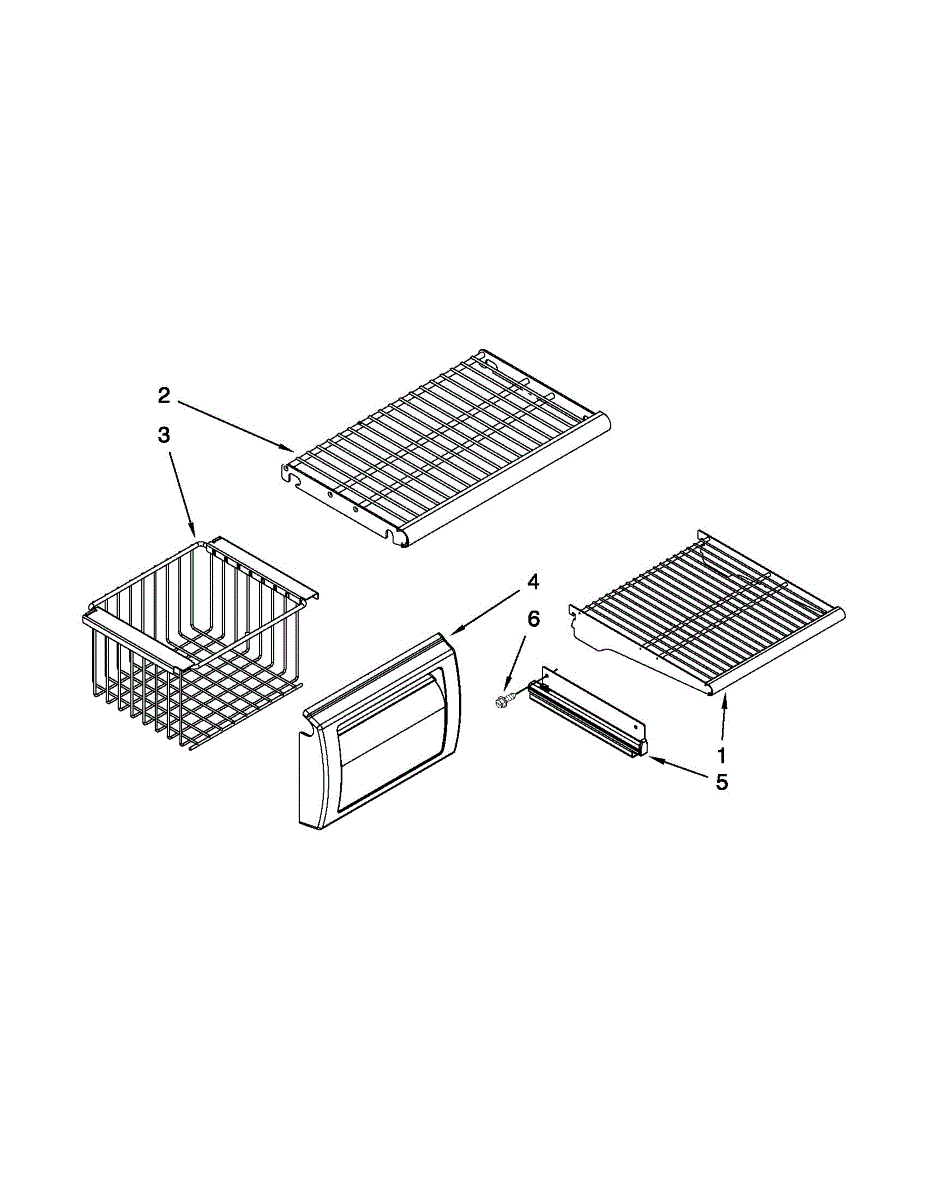 2
3
4
6
1
5