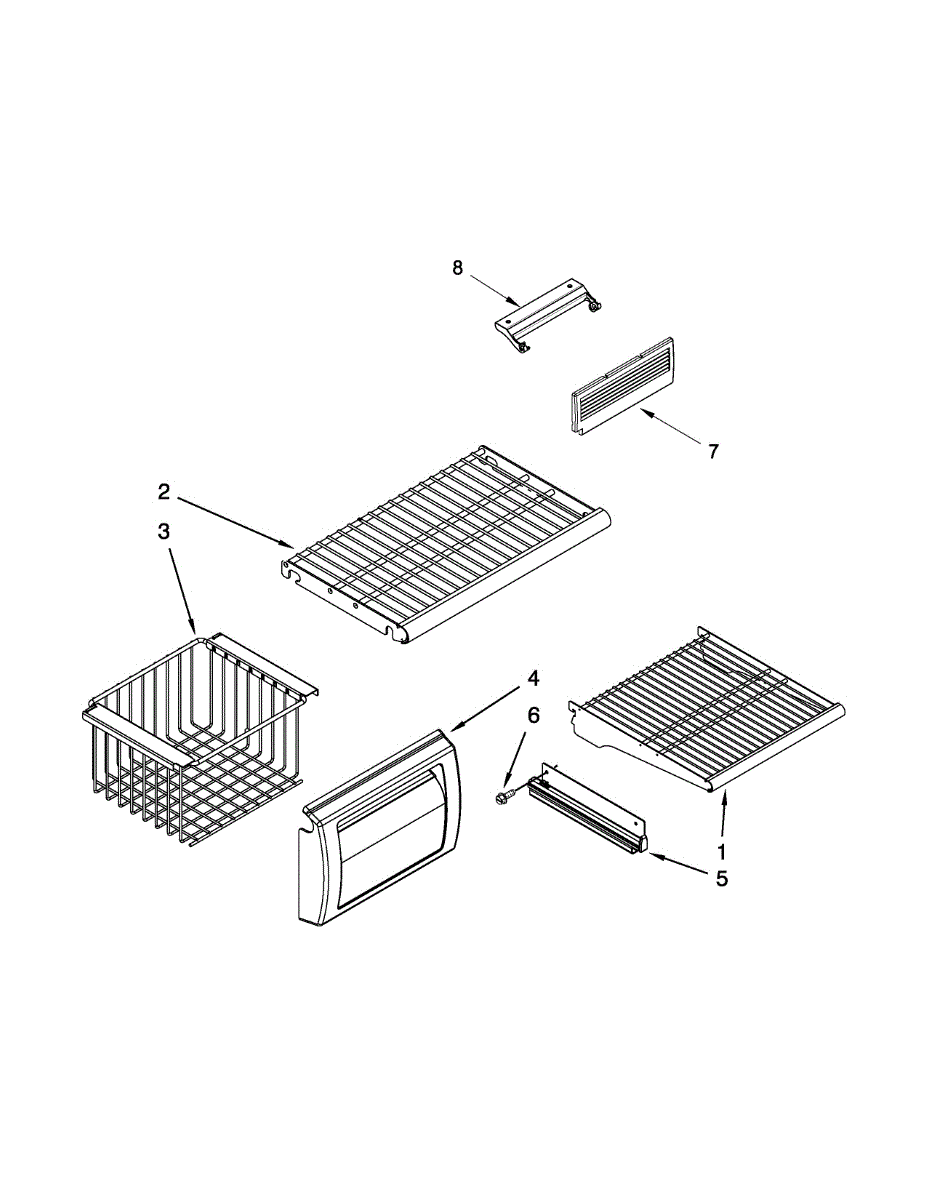 8
7
2
3
4
6
1
5