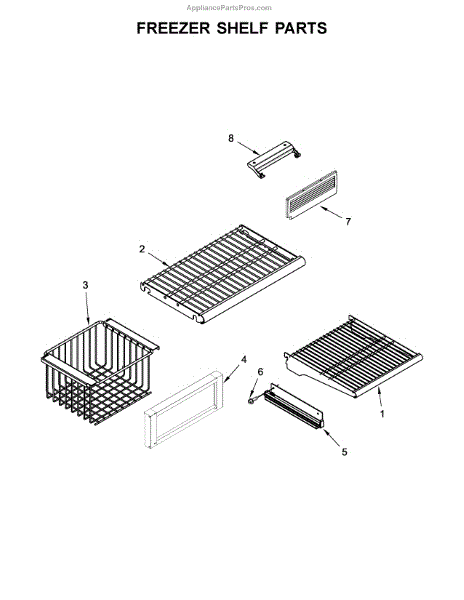 AppliancePartsPros.com

FREEZER SHELF PARTS

8

7

2

3

4

6

1

5