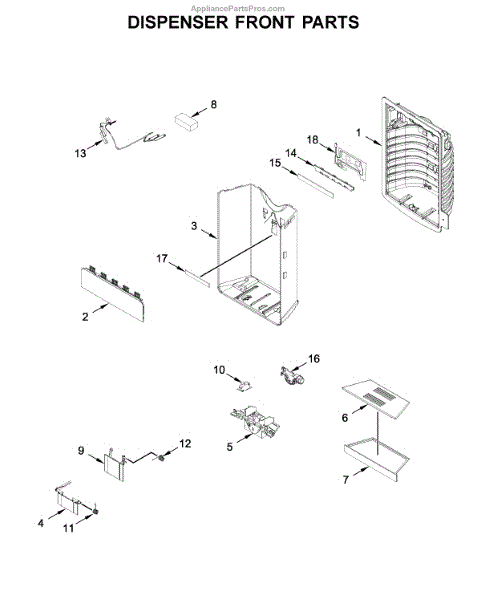 AppliancePartsPros.com
DISPENSER FRONT PARTS

8
13
18
1
14
15
3
17
2
10
16
6
5
9
12
7
4
11