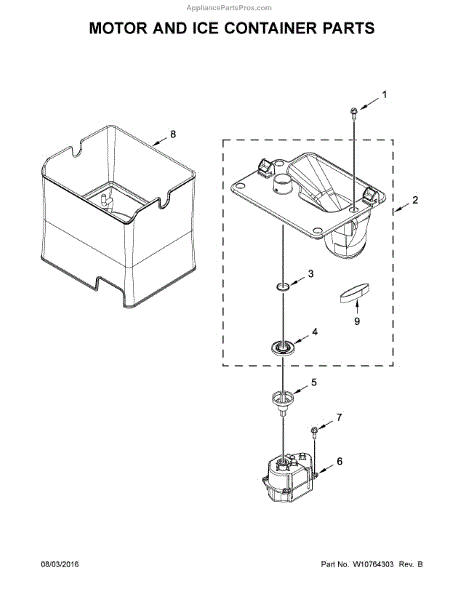 AppliancePartsPros.com

MOTOR AND ICE CONTAINER PARTS

1
8
2
3
9
4
5
7
6

08/03/2016

Part No. W10764303 Rev. B