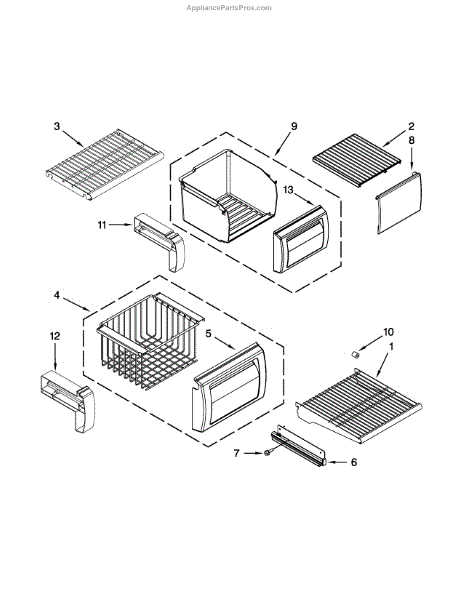 AppliancePartsPros.com

3
9
2
8
13
11
4
12
5
10
1
7
6