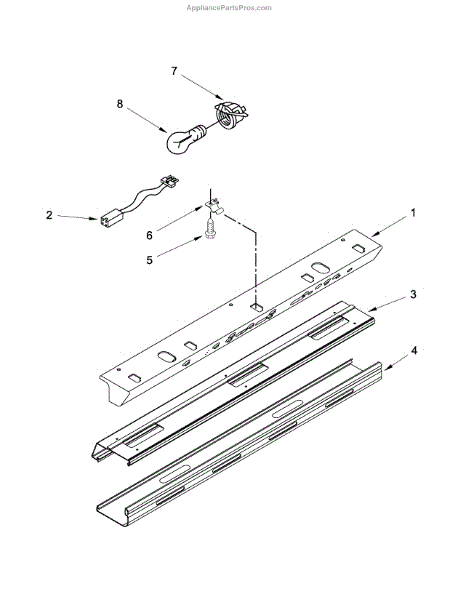 AppliancePartsPros.com

7

8

2

6

5

1

3

4