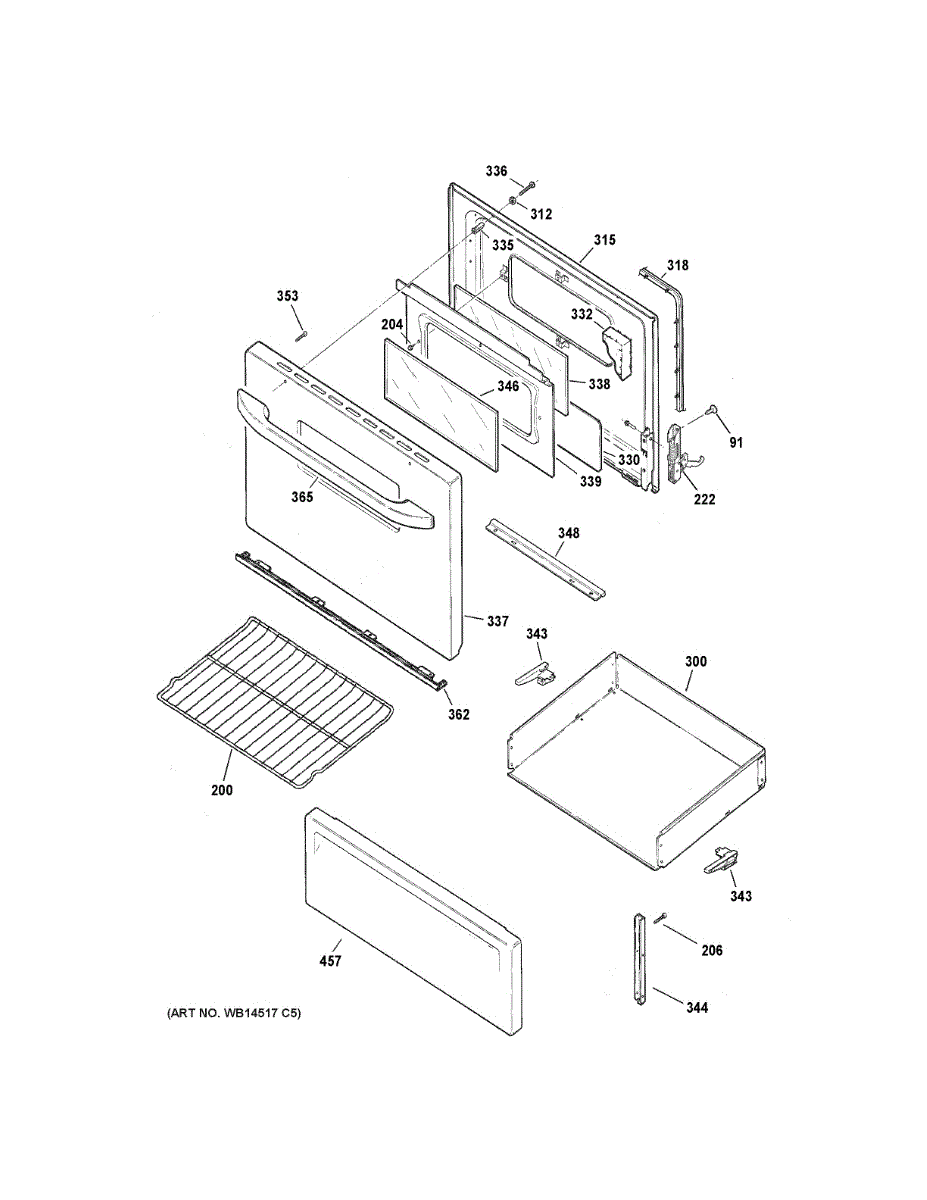 336
312
335
315
318
353
204
332
346
338
91
330
339
222
365
348
337
343
300
362
200
343
206
457
344
(ART NO. WB14517 C5)