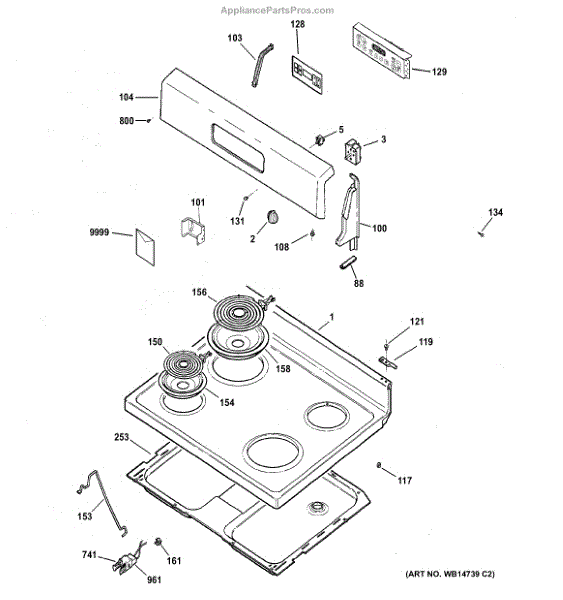 AppliancePartsPros.com

103
128
129
104
800
5
3
101
131
2
108
100
134
9999
88
156
1
121
119
150
158
154
253
117
153
741
161
961

(ART NO. WB14739 C2)