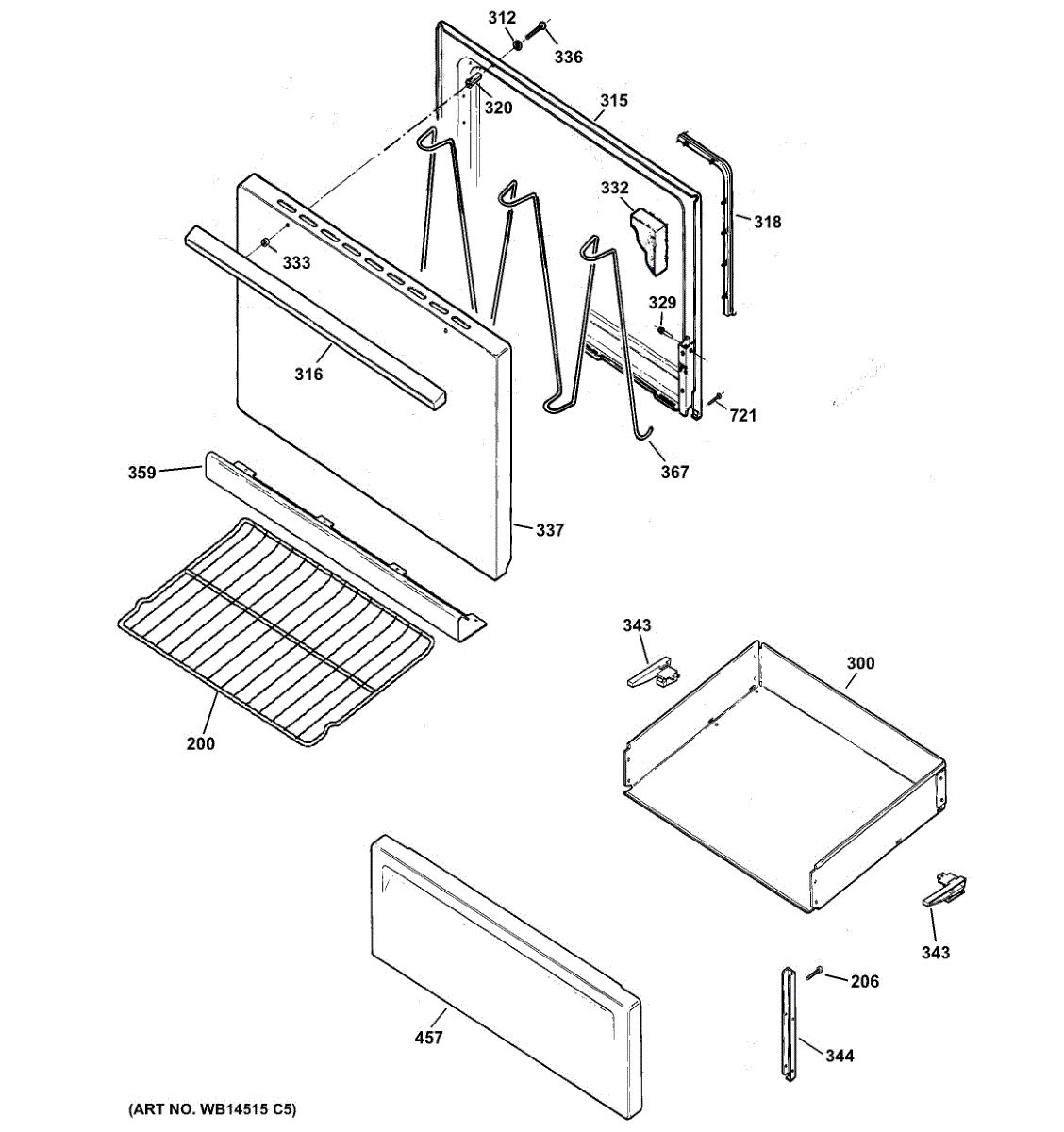 312
336
320
315
332
318
333
329
316
721
367
359
337
343
300
200
343
206
457
344
(ART NO. WB14515 C5)