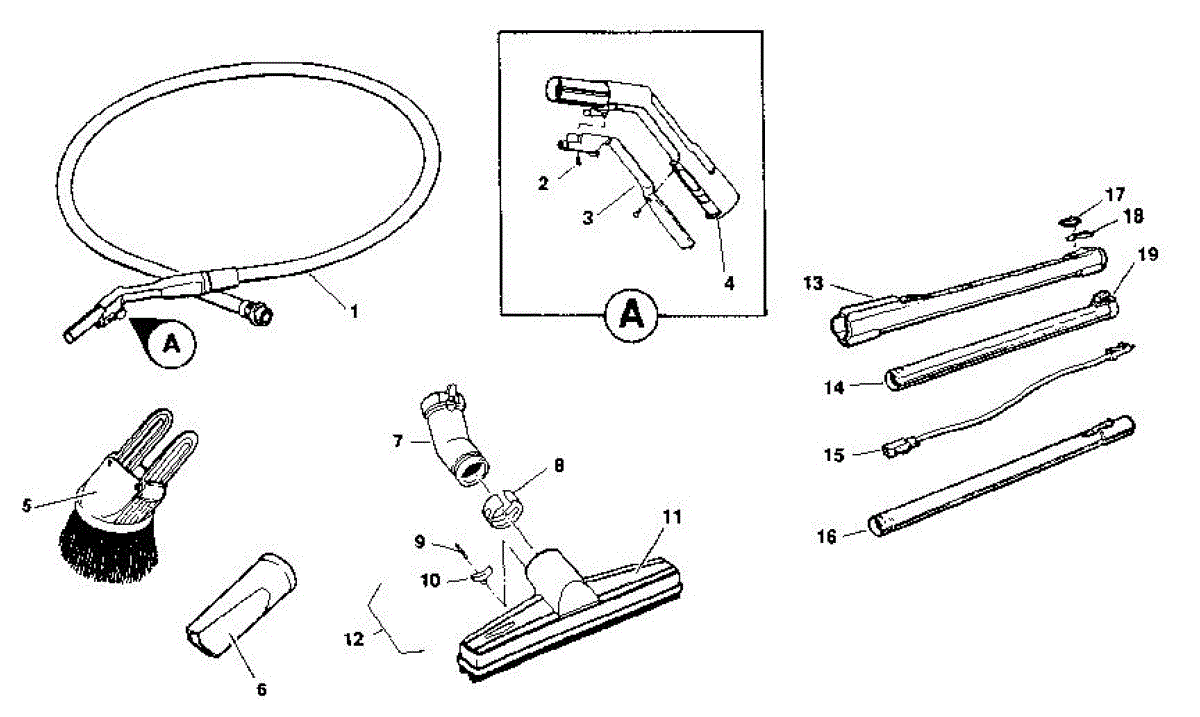 1
A
2
3
4
A
17
18
19
13
14
15
16
5
6
7
8
9
10
11
12