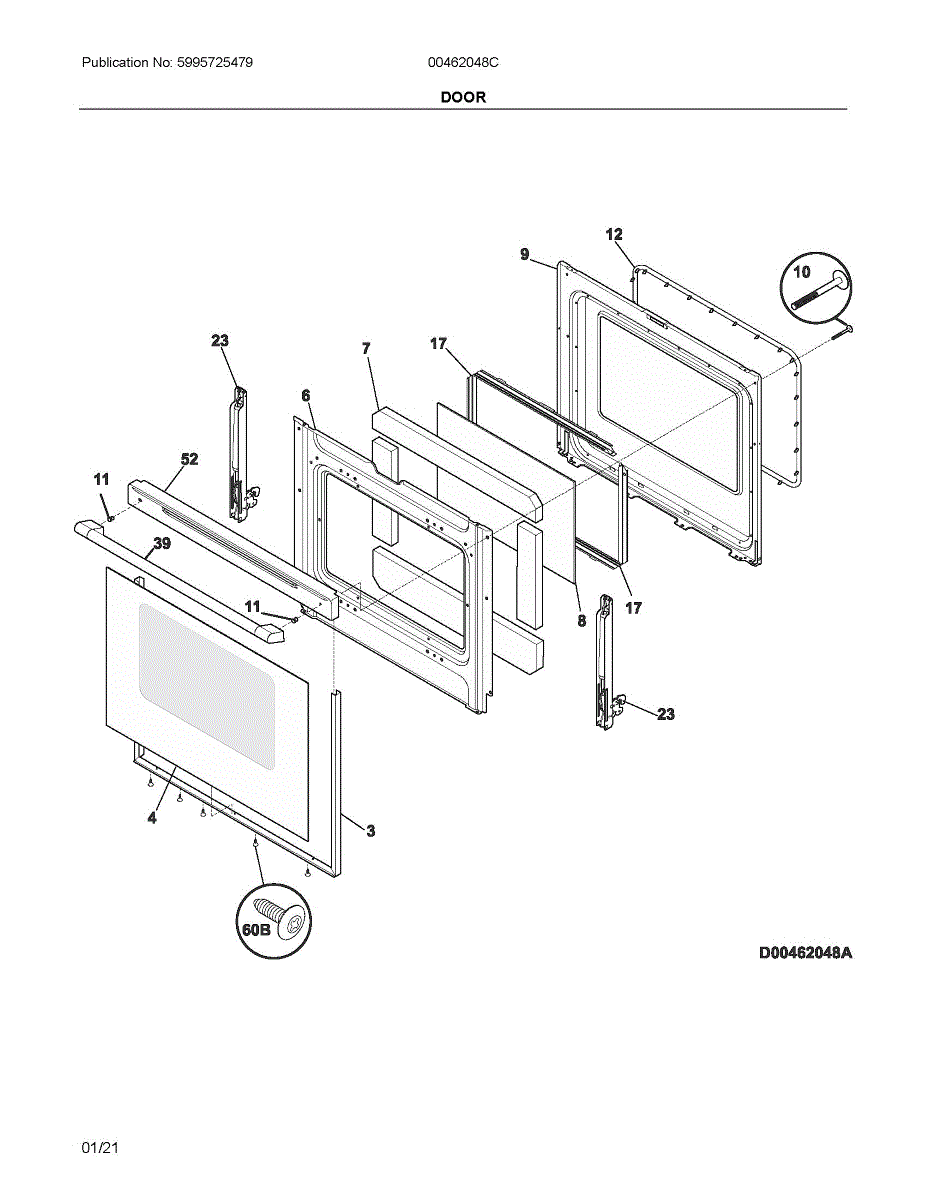 Publication No: 5995725479

00462048C

DOOR

12

9

10

23

7

17

6

52

11

39

11

8

17

23

4

3

60B

D00462048A

01/21