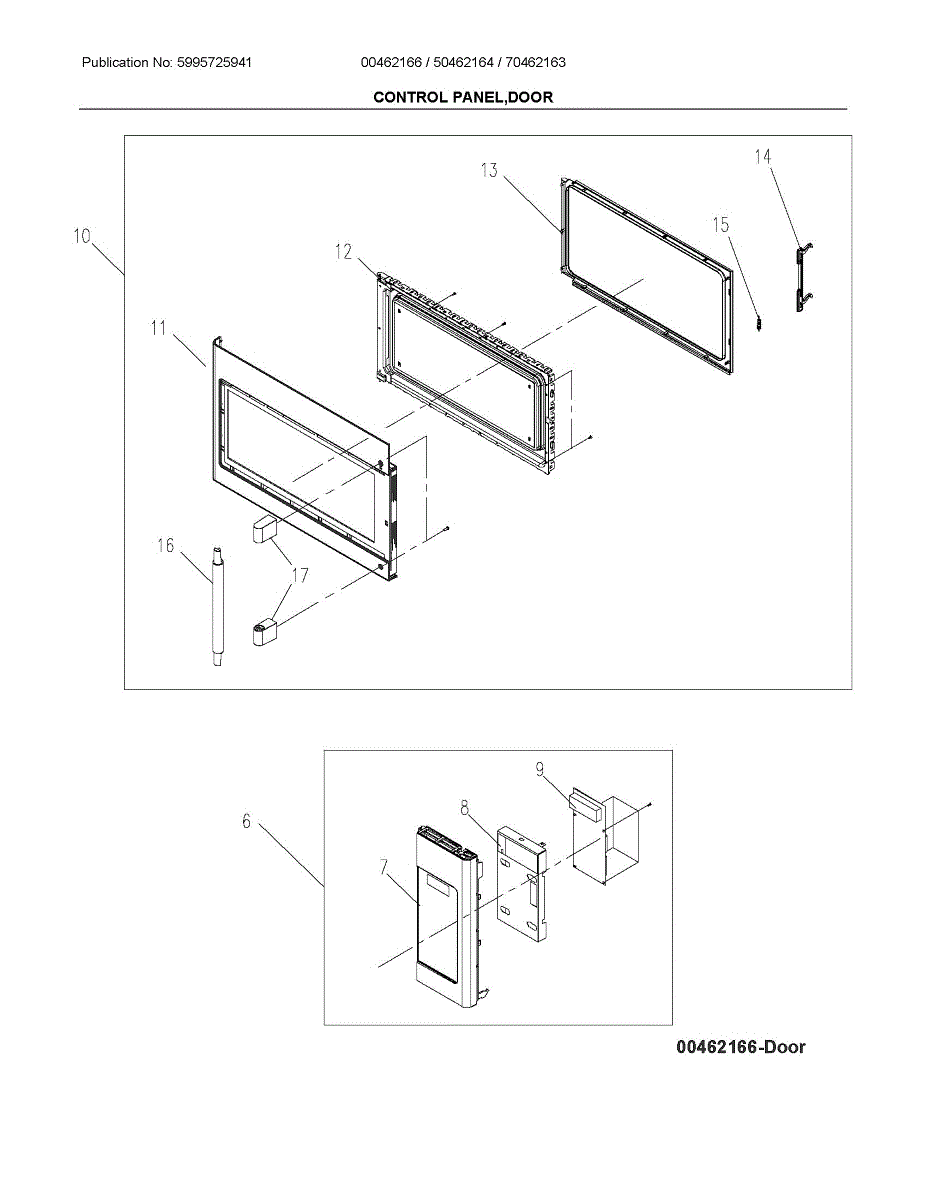 Publication No: 5995725941 00462166 / 50462164 / 70462163

CONTROL PANEL,DOOR

10
11
12
13
14
15
16
17

6
7
8
9

00462166-Door