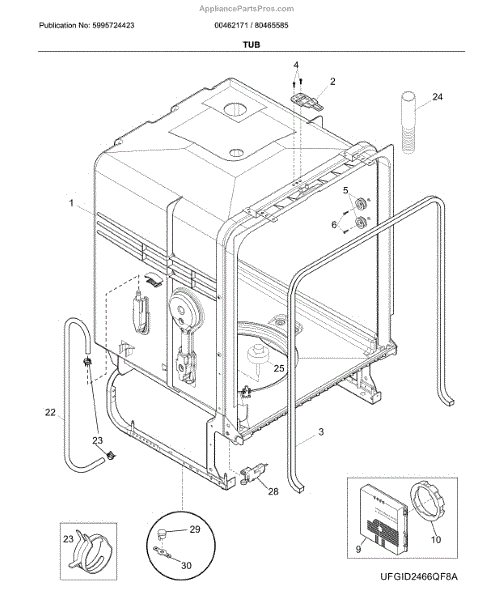 AppliancePartsPros.com

Publication No: 5995724423

00462171 / 80465585

TUB

4
2
24
1
5
6
25
22
23
3
28
23
29
30
9
10

UFGID2466QF8A