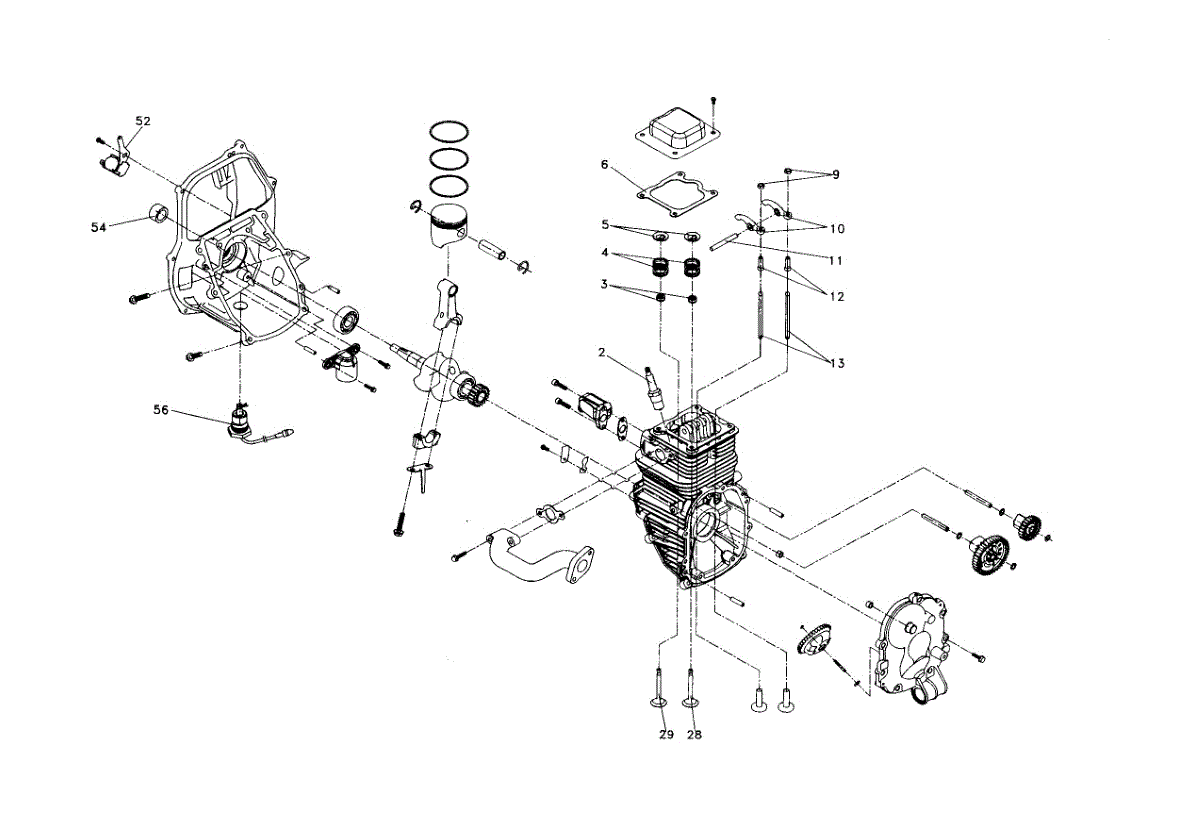 52
54
56
6
5
4
3
2
9
10
11
12
13
29
28