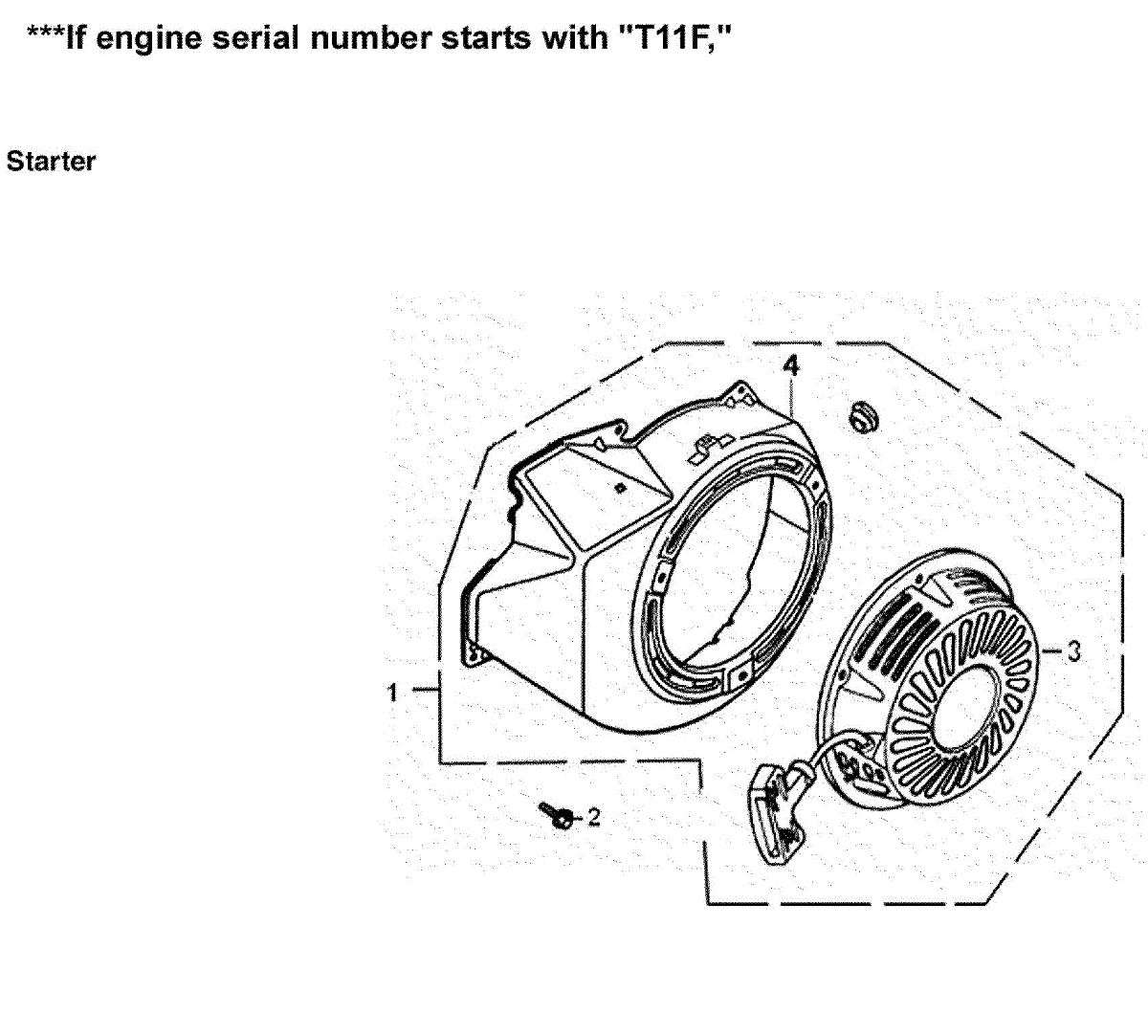 ***If engine serial number starts with "T11F,"

Starter

4

3

1

2