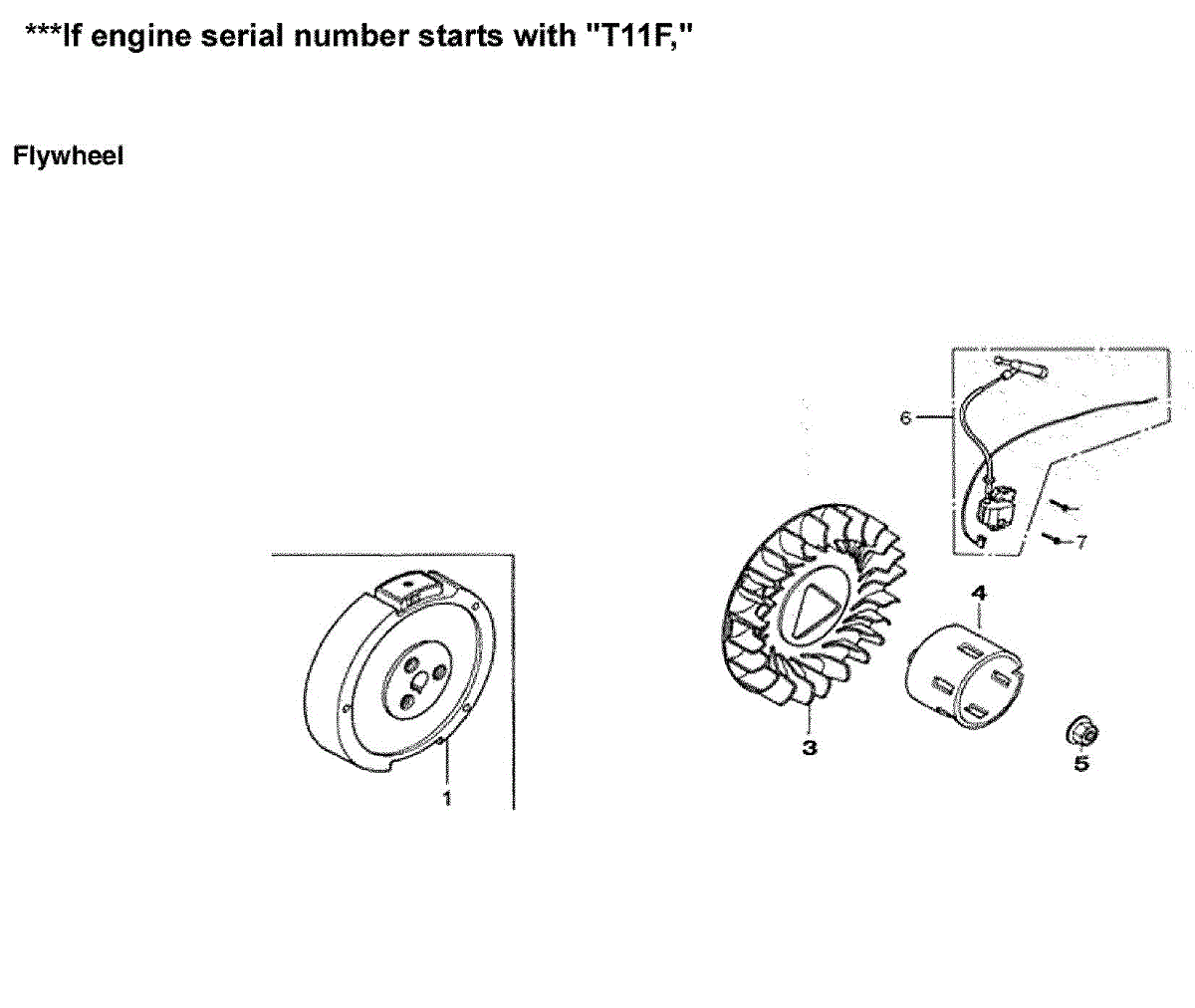 ***If engine serial number starts with "T11F,"

Flywheel

6
7
4
3
5
1