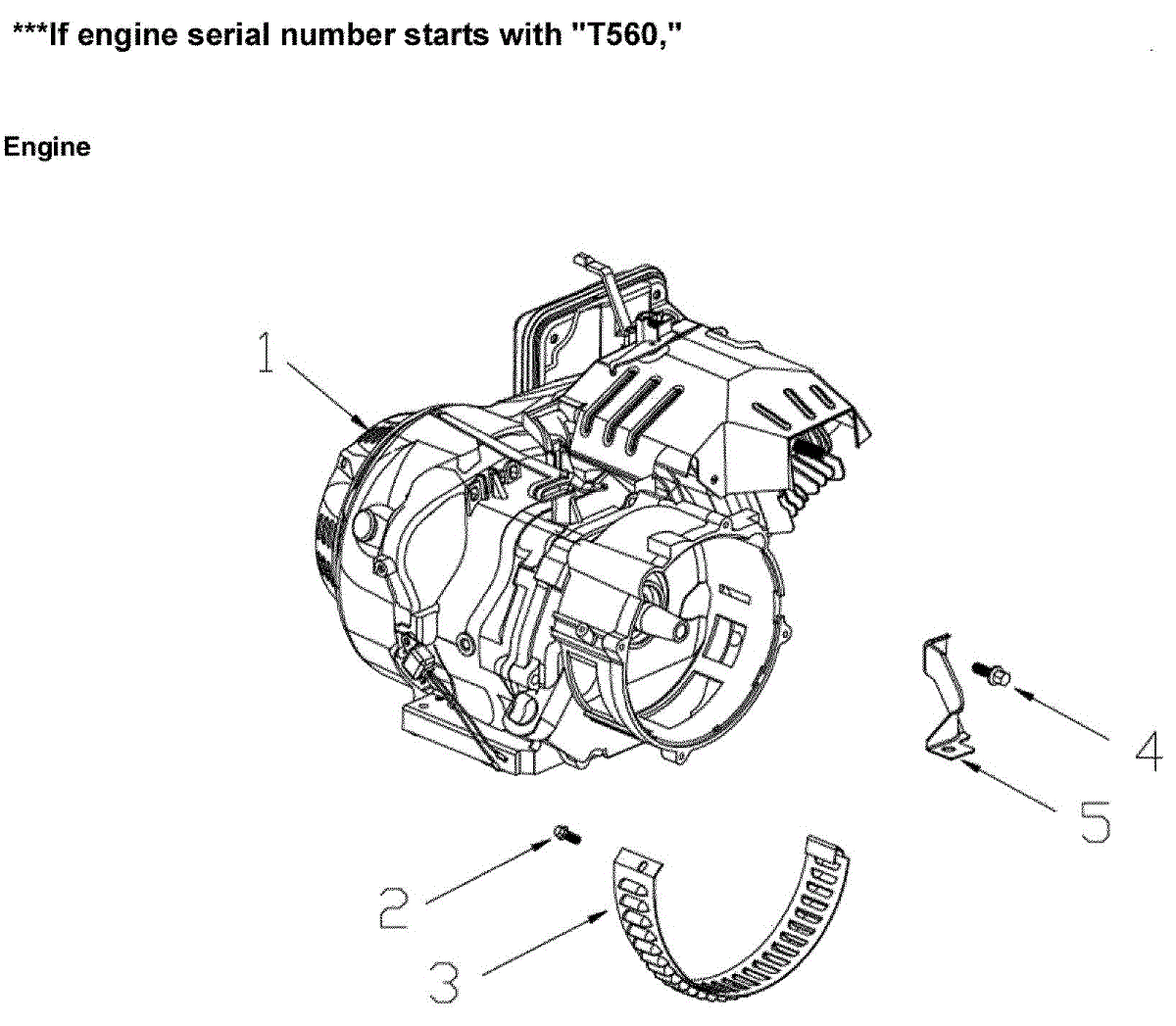 ***If engine serial number starts with "T560,"

Engine

1

4

5

2

3