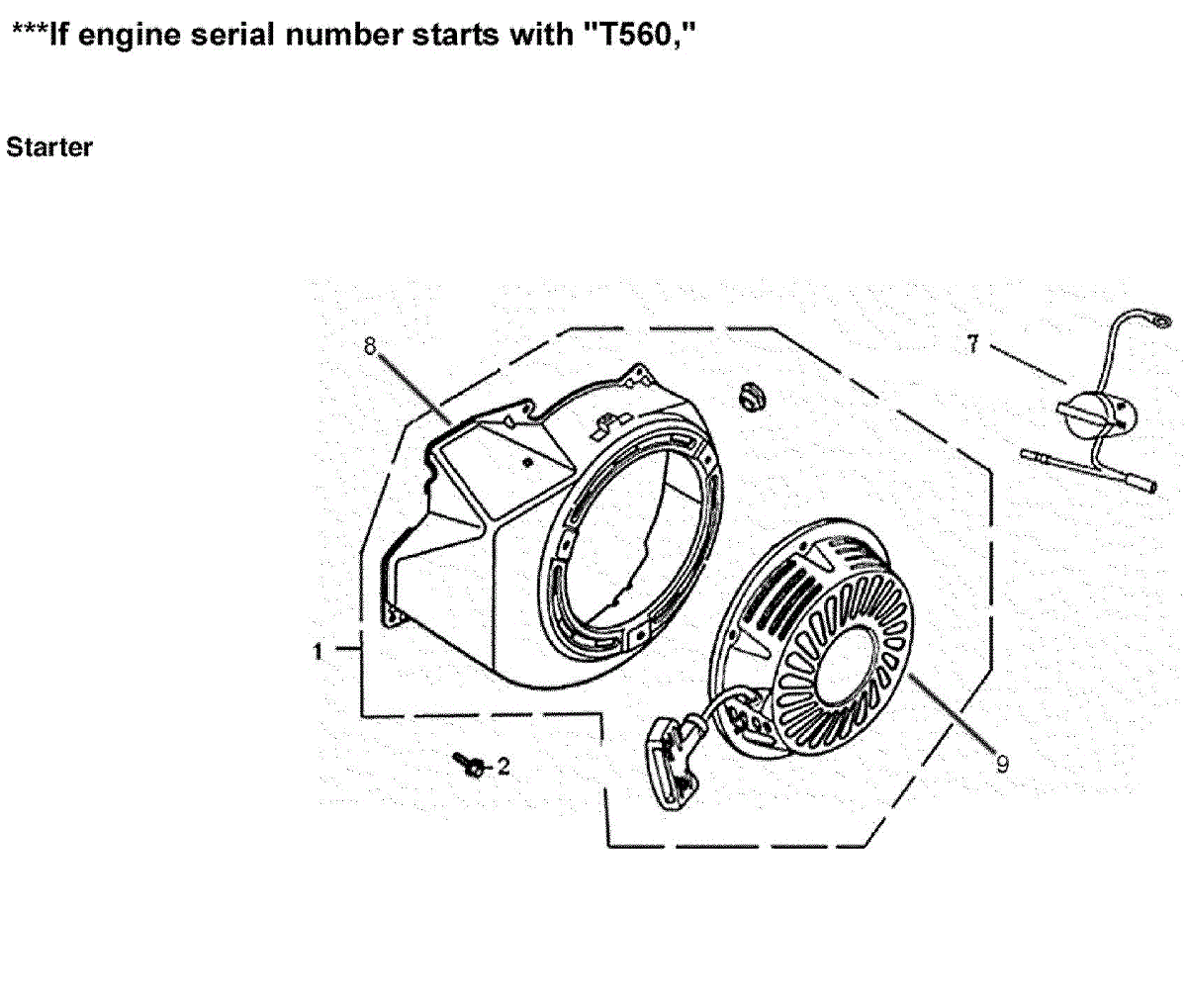 ***If engine serial number starts with "T560,"

Starter

8

7

1

2

9