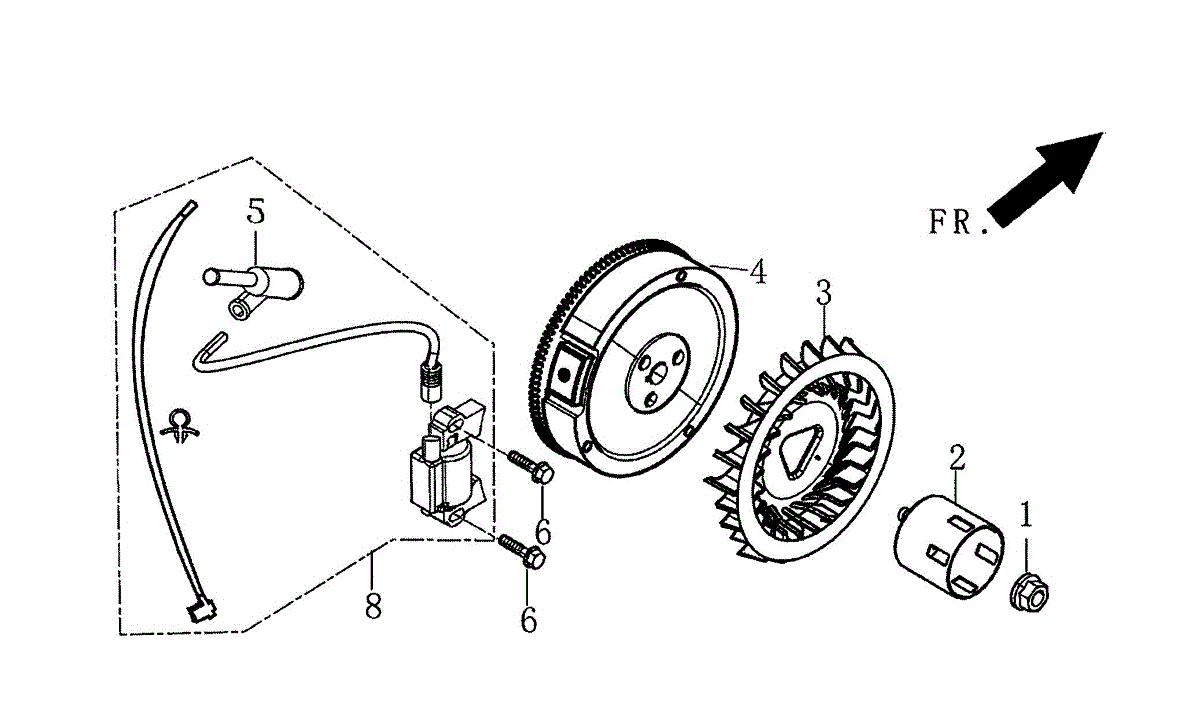 FR.
5
4
3
2
1
6
6
8