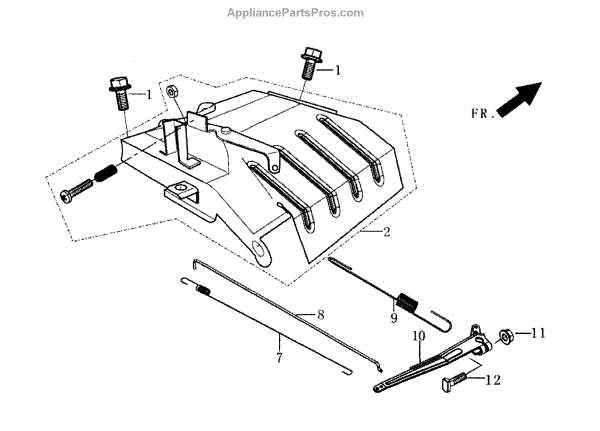 AppliancePartsPros.com

1
1
FR.
2
8
9
7
10
11
12