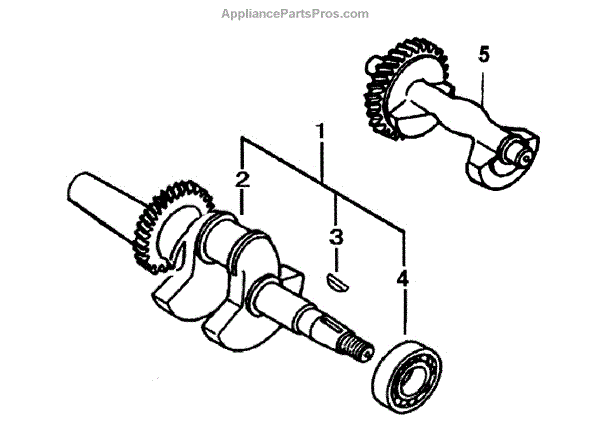 AppliancePartsPros.com

5

1

2

3

4