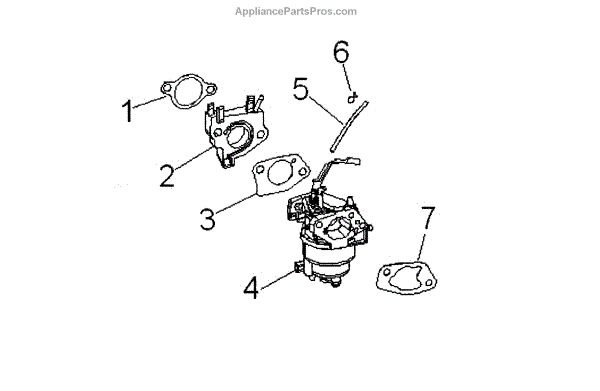 AppliancePartsPros.com

6
5
1
2
3
7
4