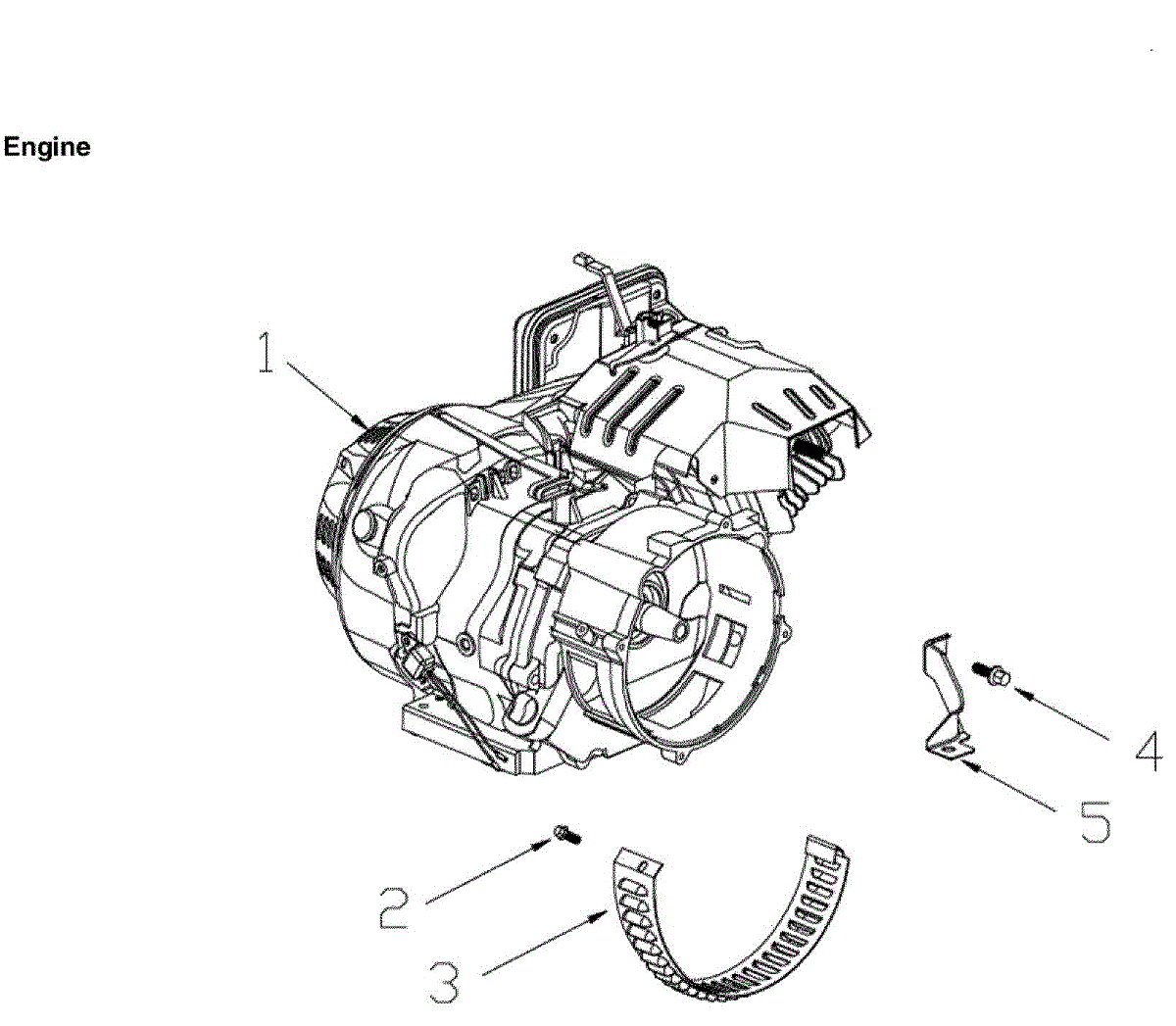 Engine

1

4

5

2

3