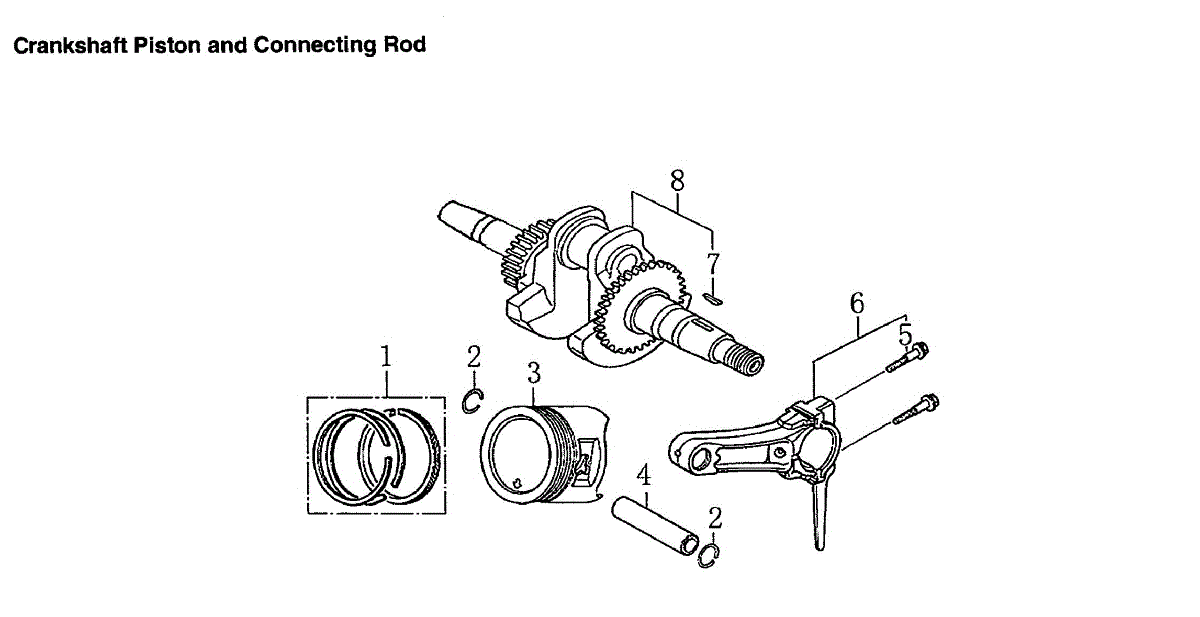 Crankshaft Piston and Connecting Rod

8
7
6
5
1
2
3
4
2