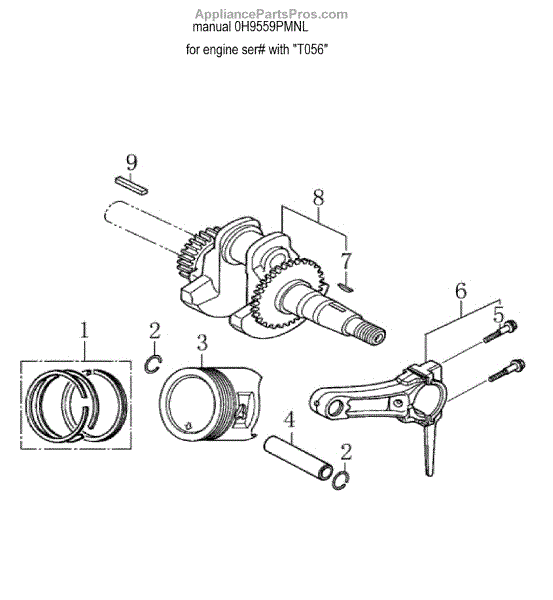 AppliancePartsPros.com
manual 0H9559PMNL

for engine ser# with "T056"

9
8
7
6
5
1
2
3
4
2