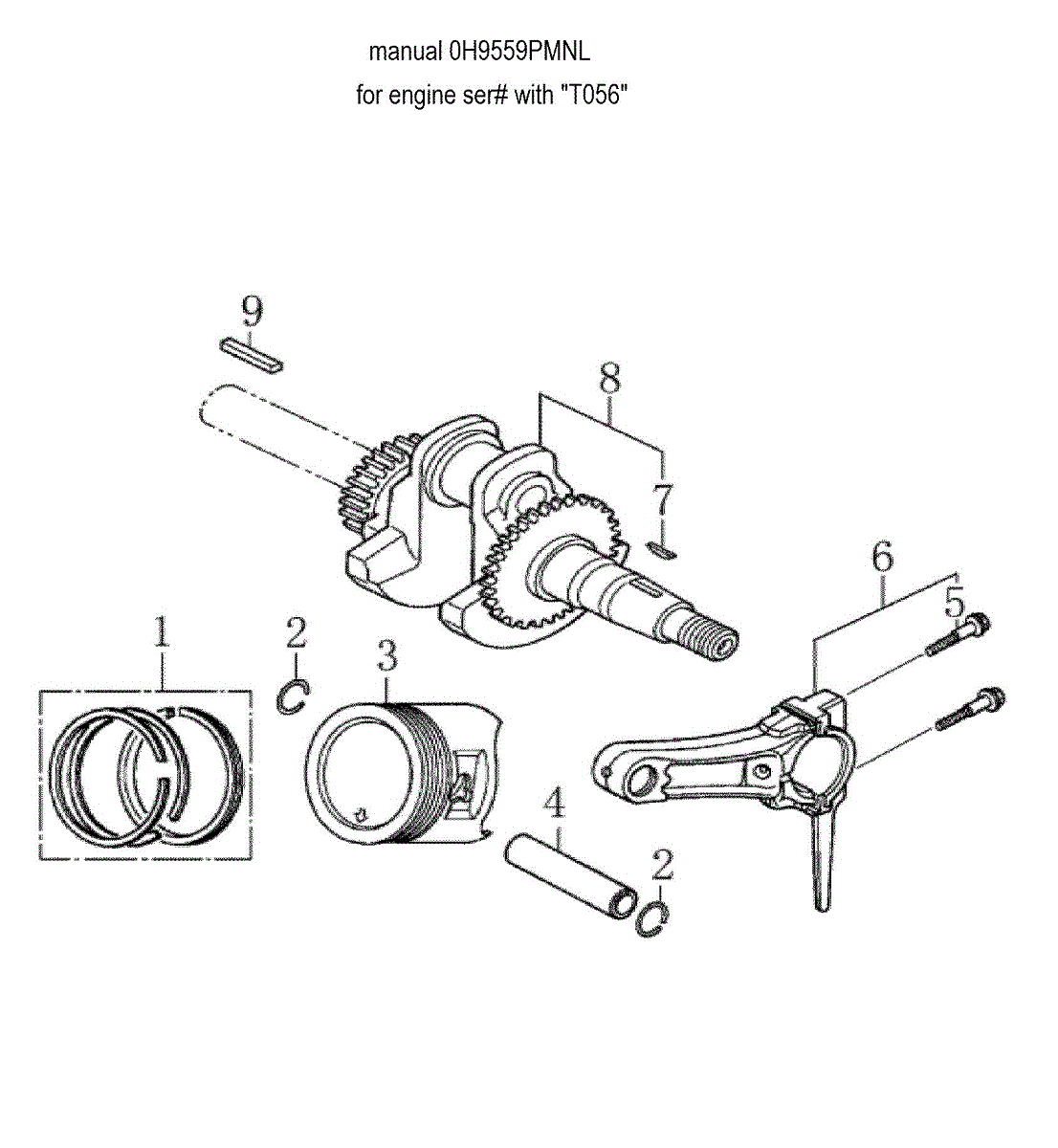 manual 0H9559PMNL
for engine ser# with "T056"

9
8
7
6
5
1
2
3
4
2