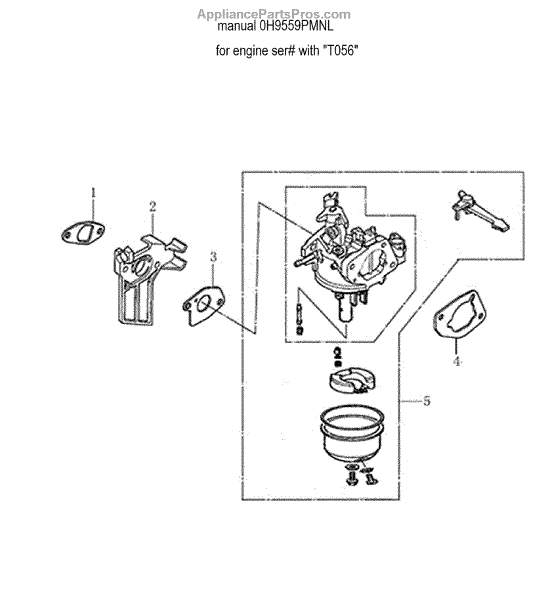 AppliancePartsPros.com
manual 0H9559PMNL

for engine ser# with "T056"

1
2
3
4
5