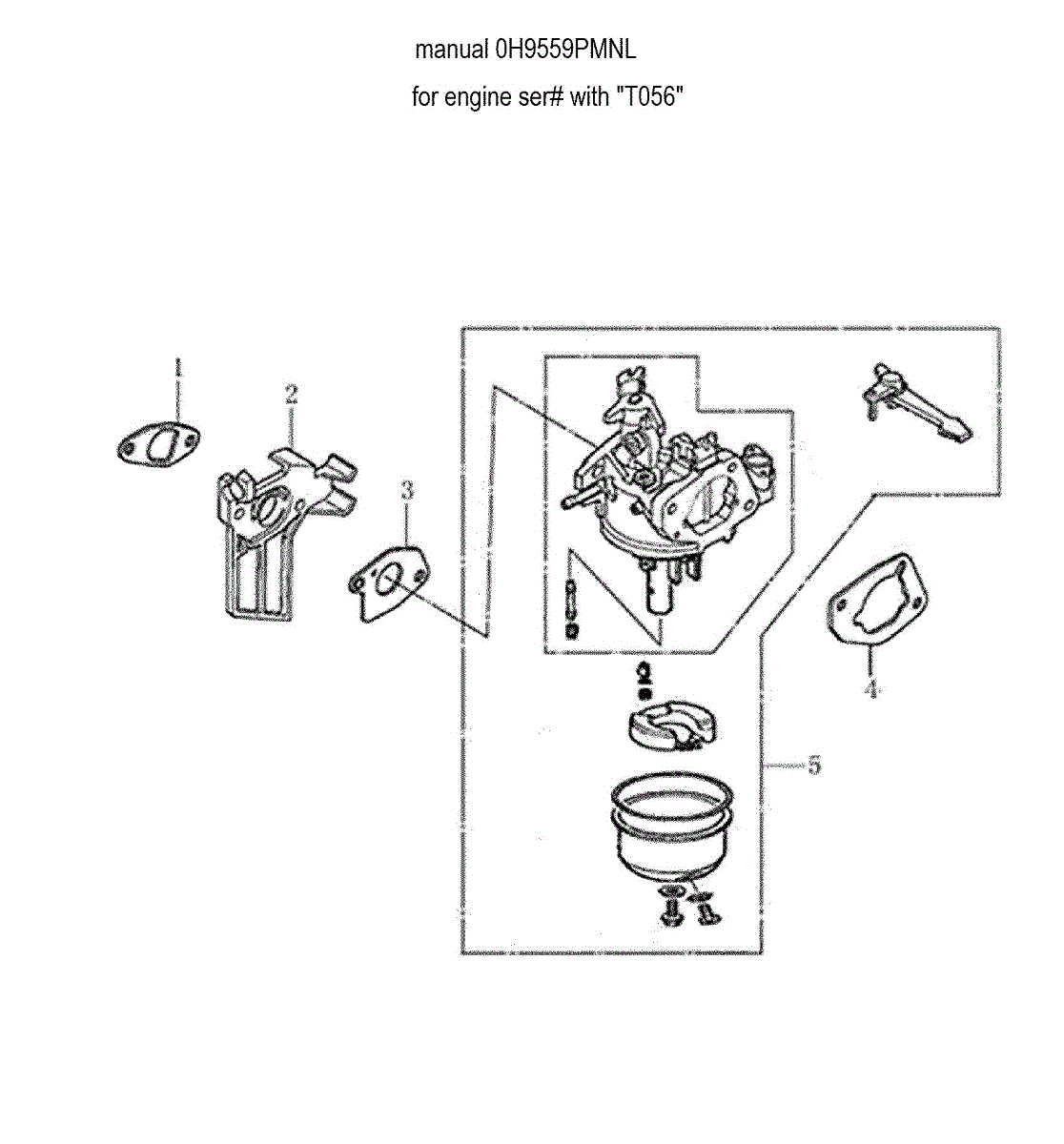 manual 0H9559PMNL

for engine ser# with "T056"

1

2

3

4

5