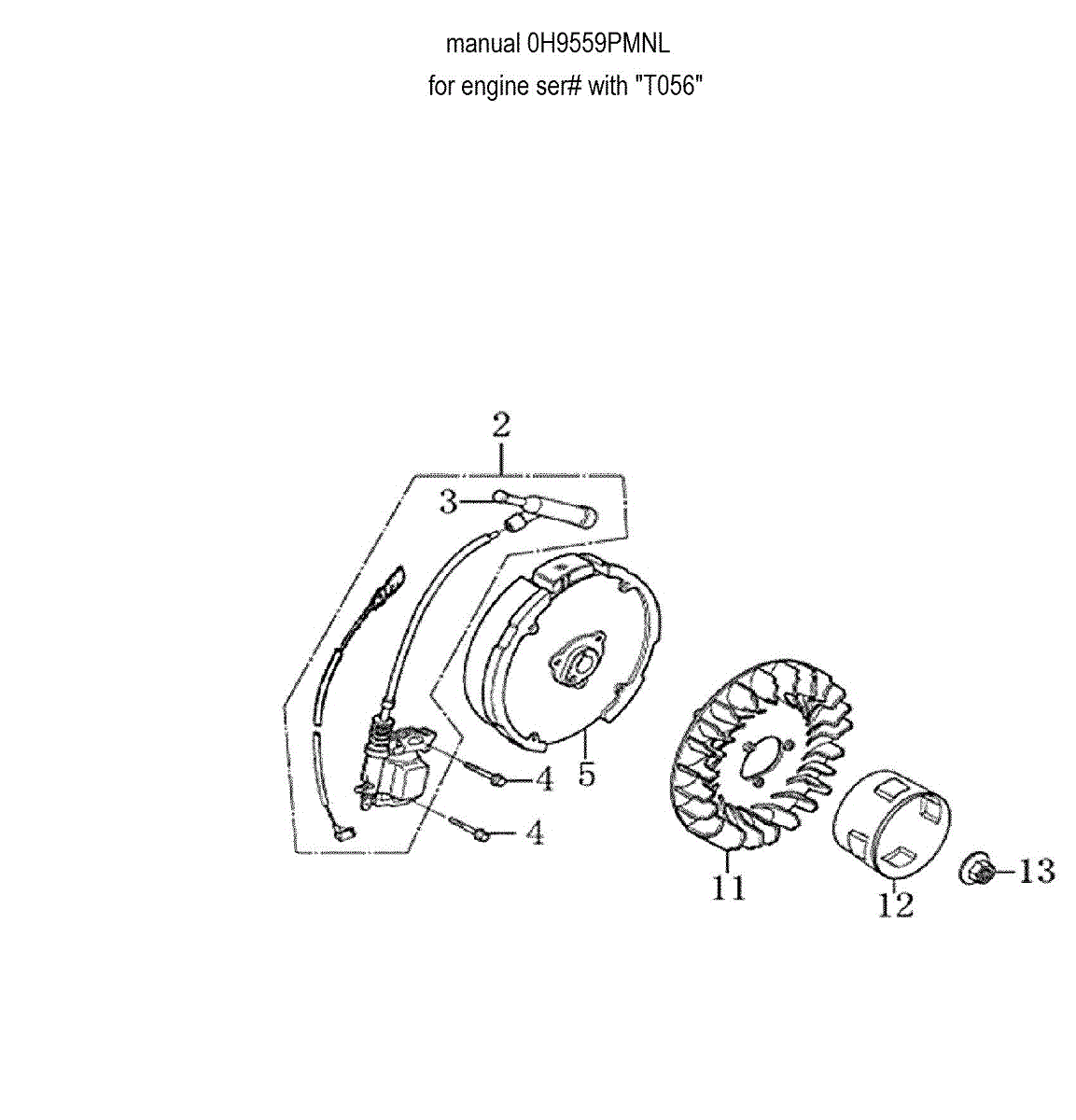 manual 0H9559PMNL
for engine ser# with "T056"

2
3
4
5
4
11
12
13