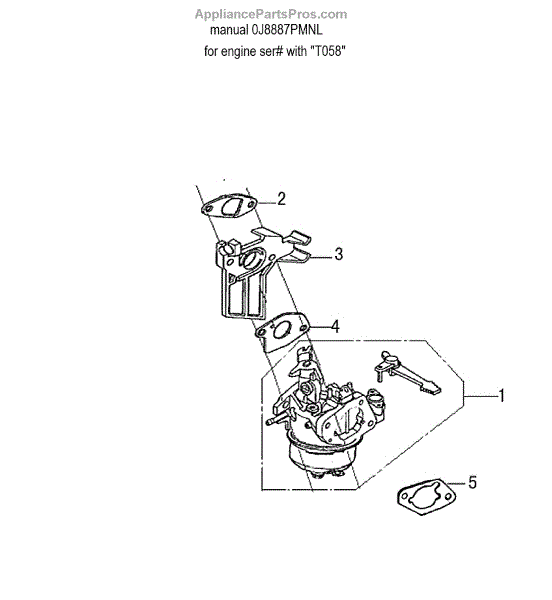 AppliancePartsPros.com
manual 0J8887PMNL
for engine ser# with "T058"

2
3
4
1
5