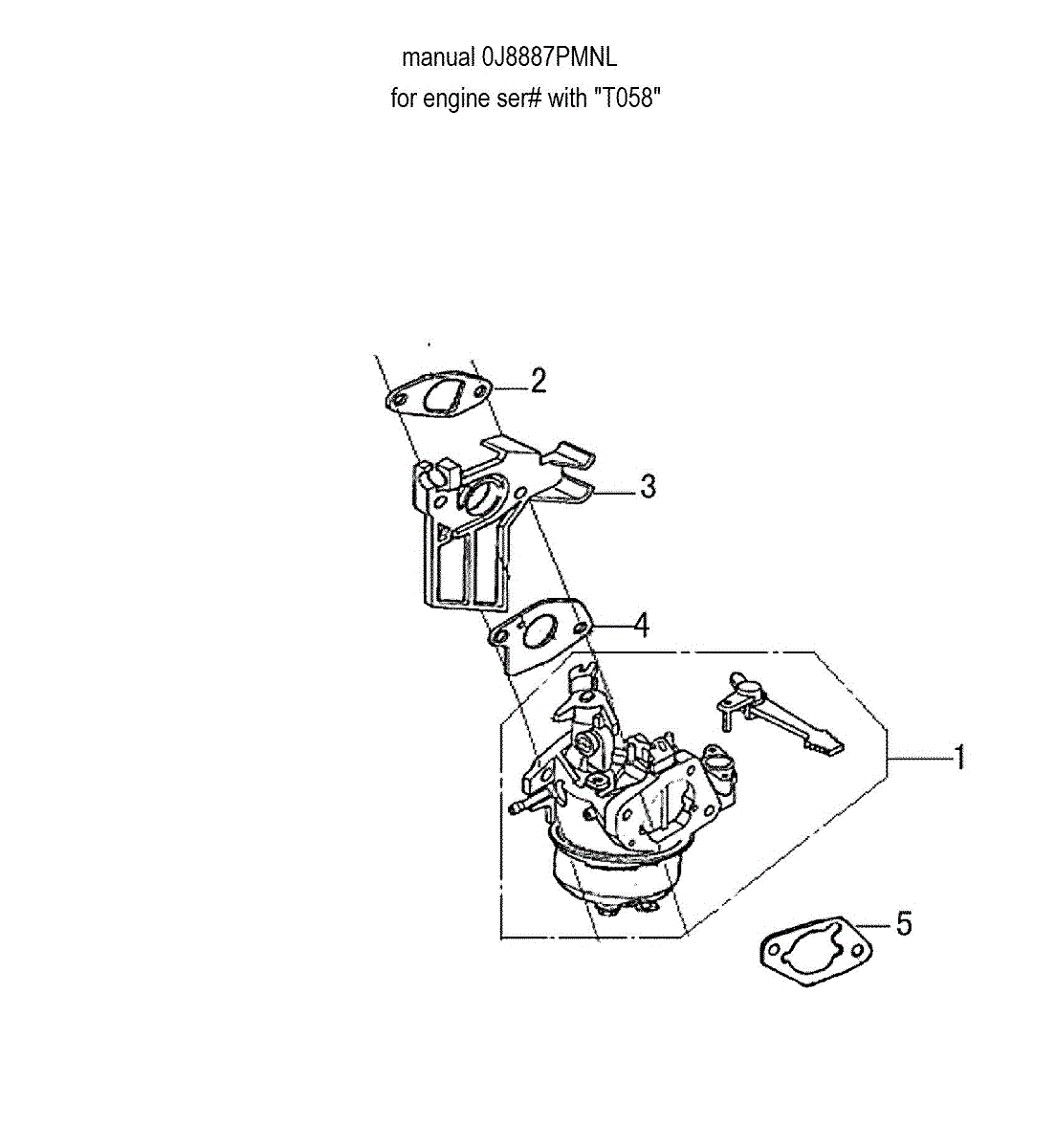 manual 0J8887PMNL
for engine ser# with "T058"

2
3
4
1
5