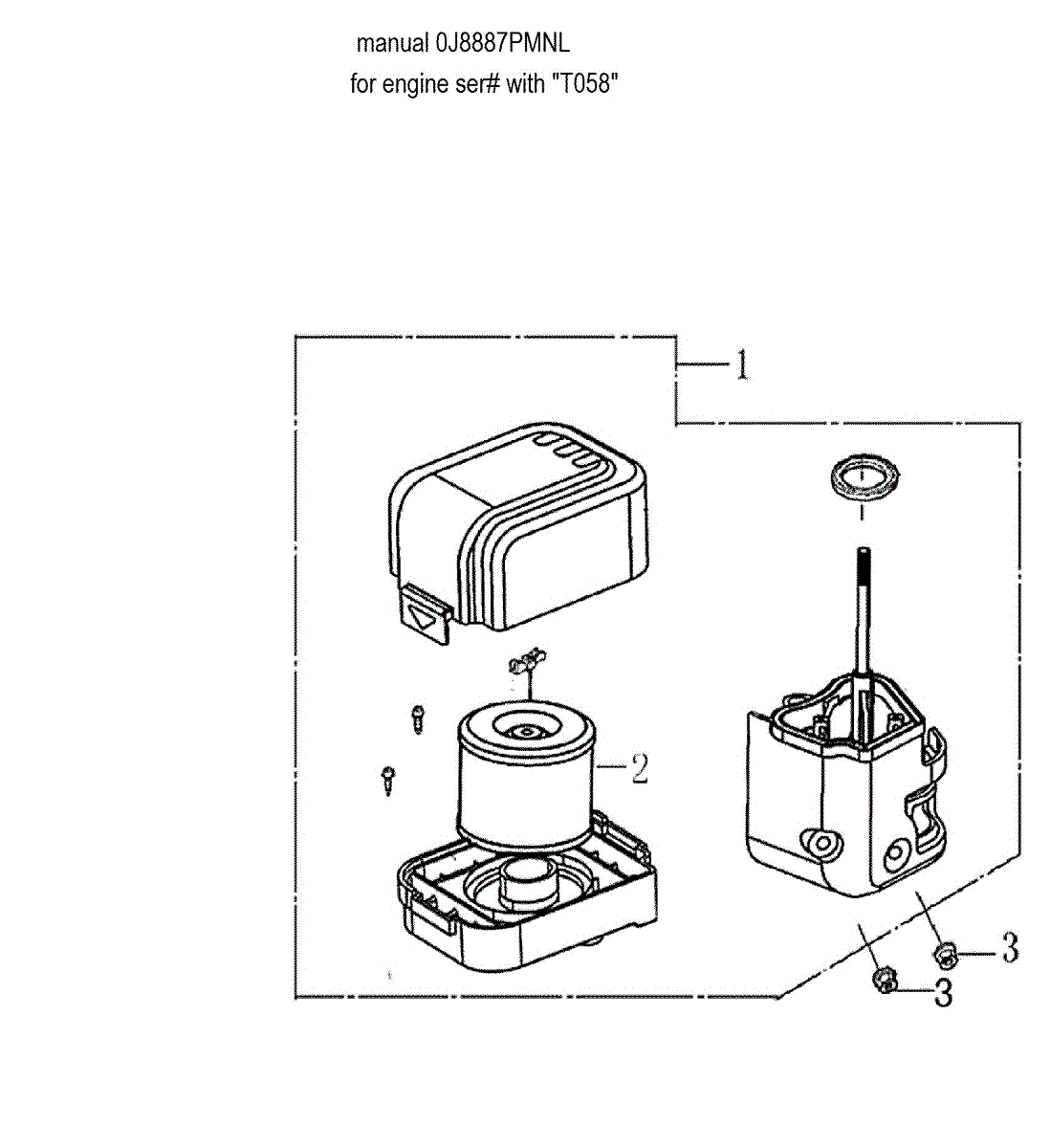 manual 0J8887PMNL
for engine ser# with "T058"

1

2

3

3