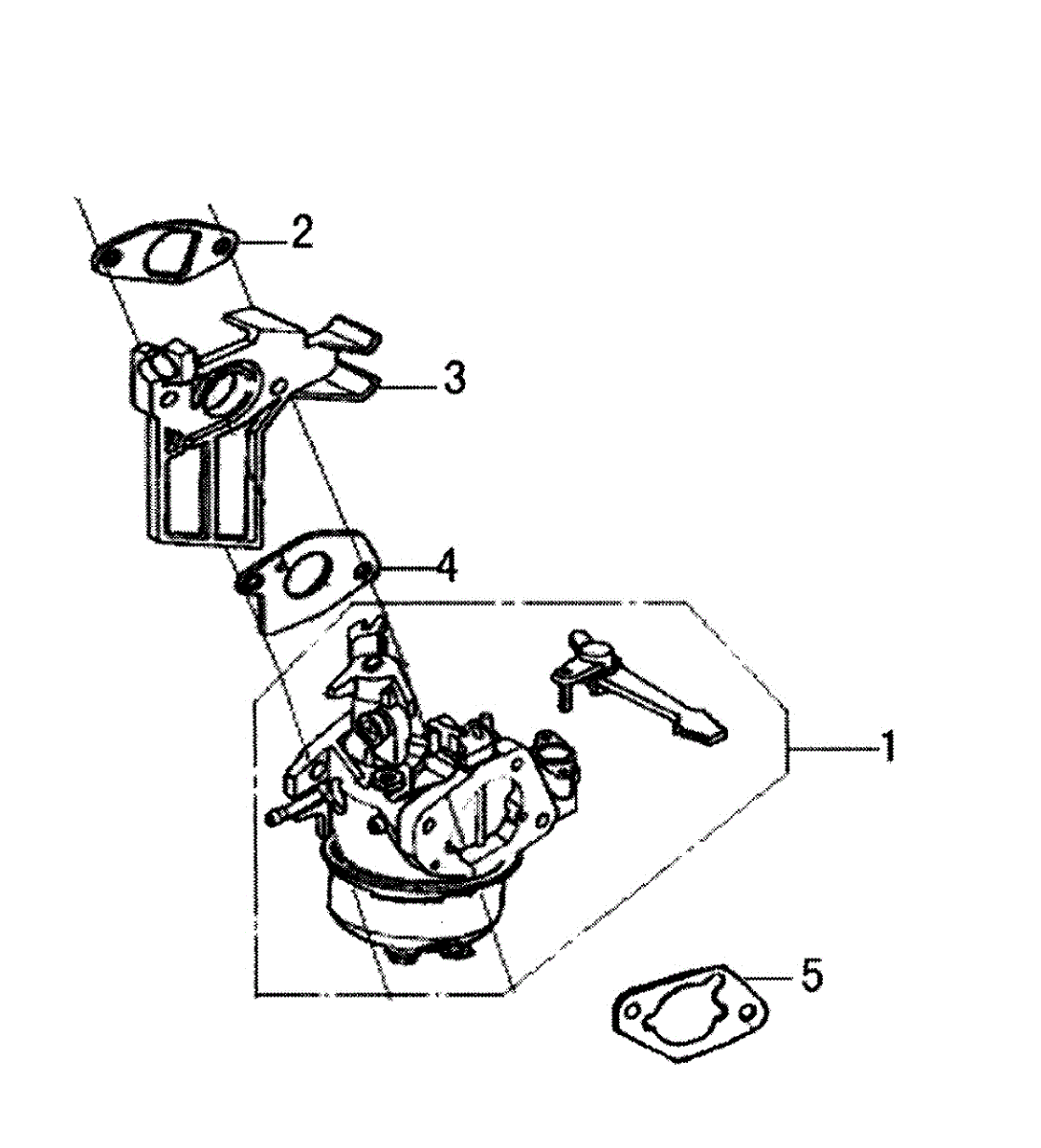 2
3
4
1
5