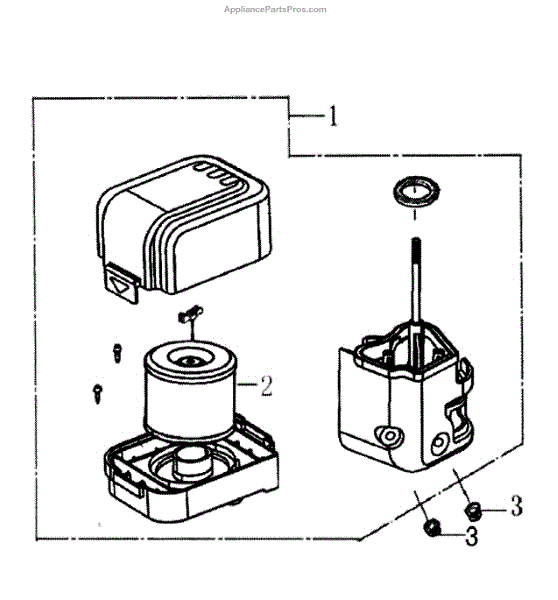 AppliancePartsPros.com

1

2

3

3