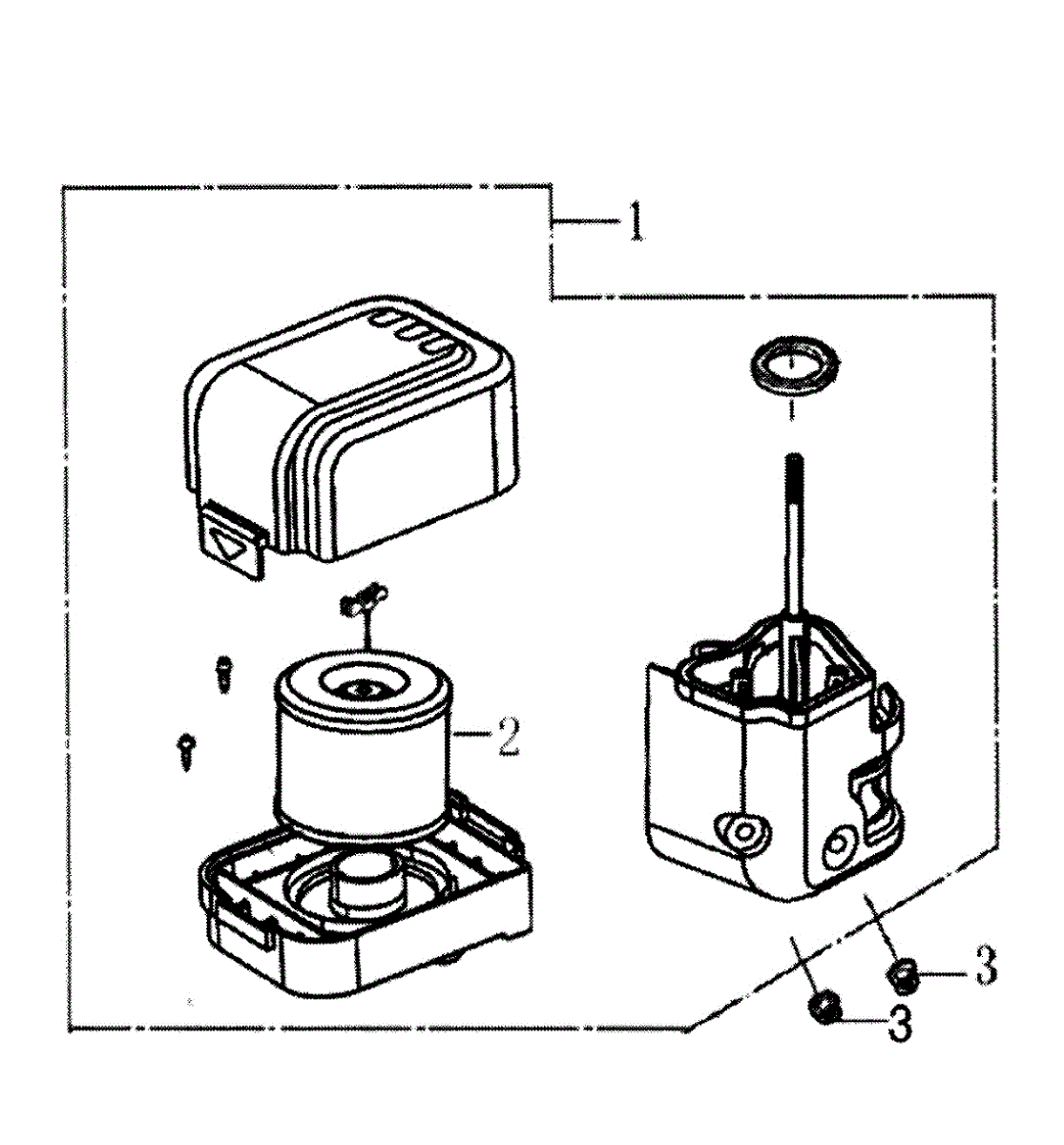 1
2
3
3