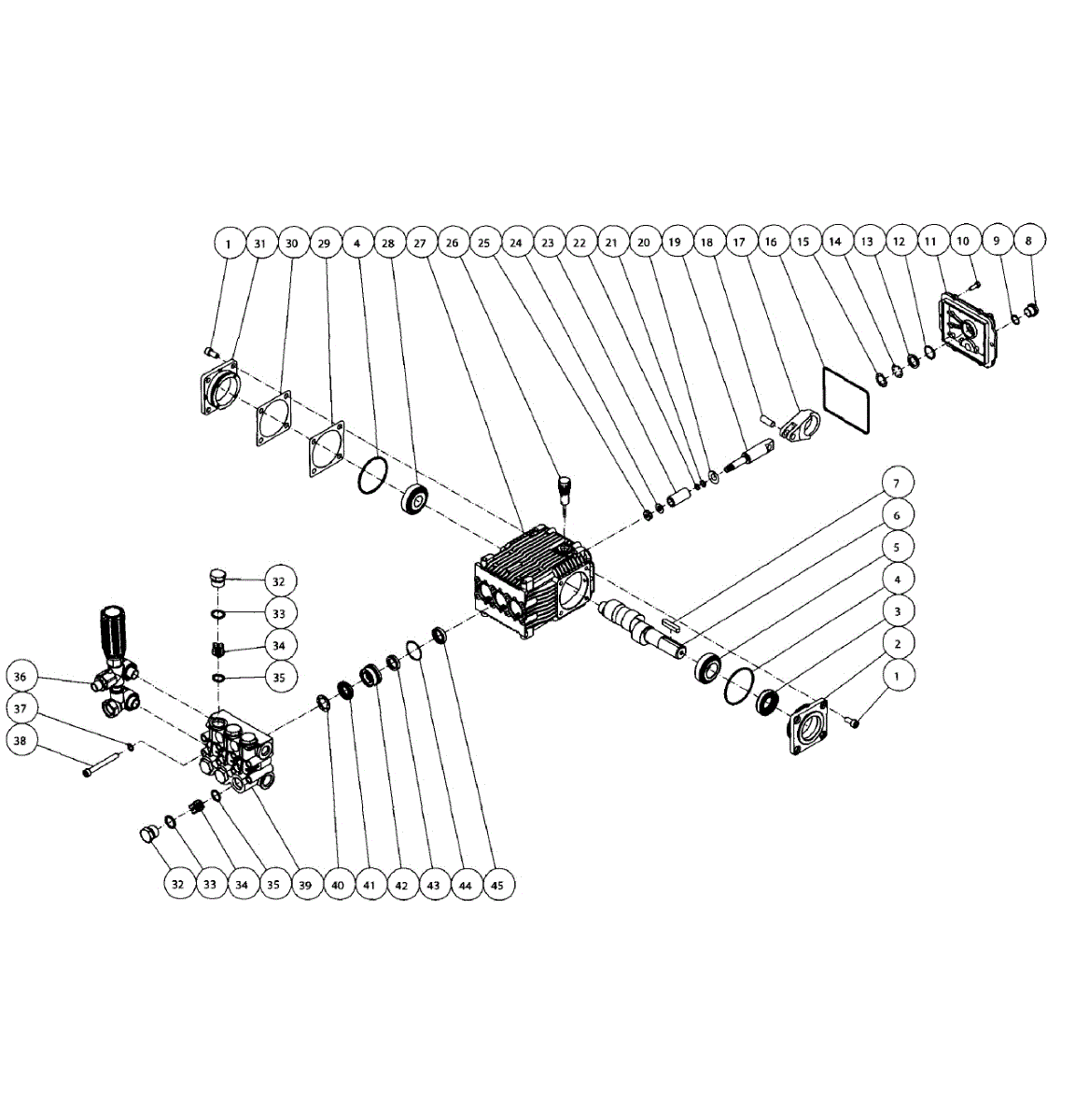 1 31 30 29 4 28 27 26 25 24 23 22 21 20 19 18 17 16 15 14 13 12 11 10 9 8

7
6
5
4
3
2
1

32
33
34
35

36
37
38

32 33 34 35 39 40 41 42 43 44 45