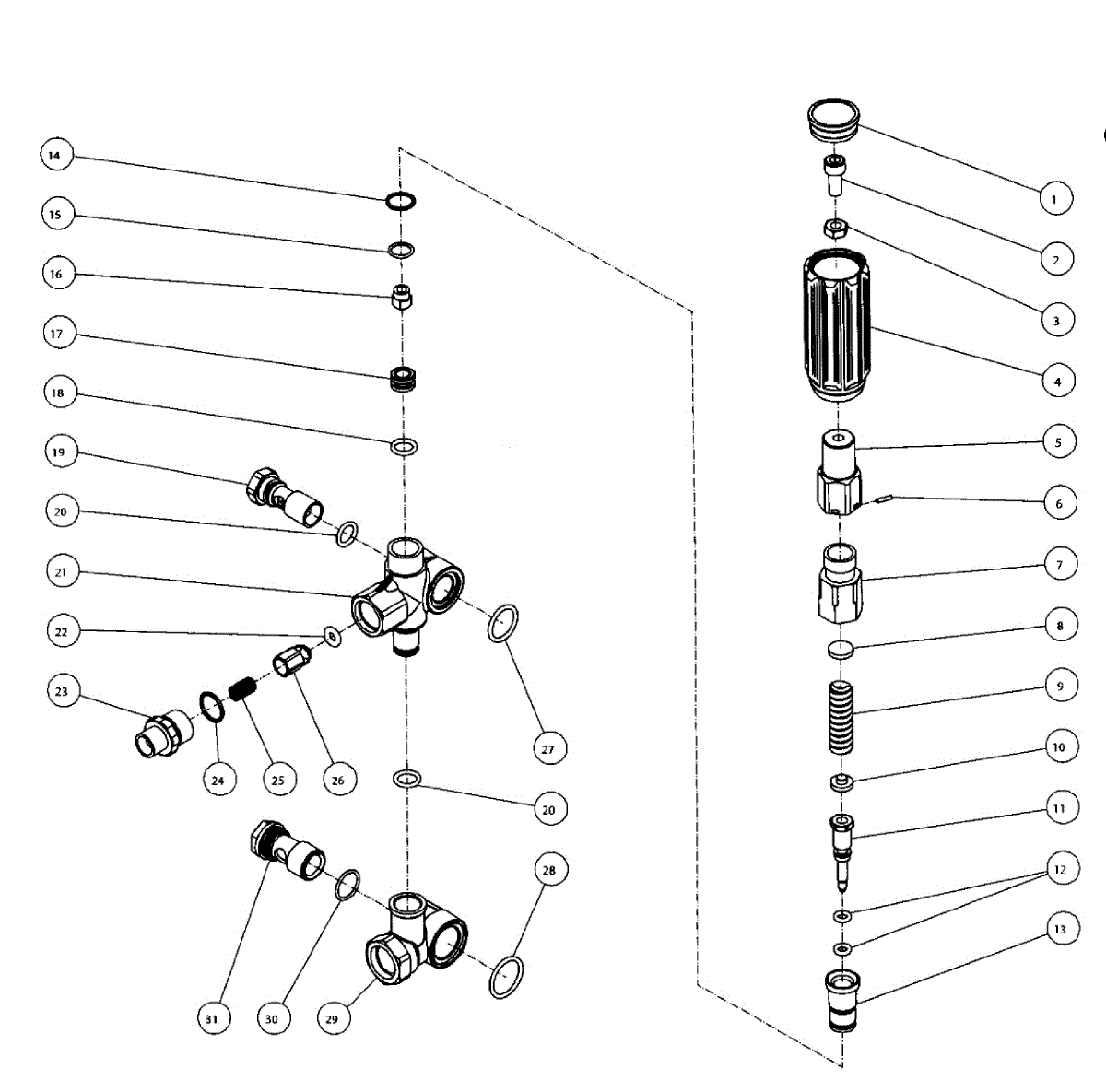 14
15
16
17
18
19
20
21
22
23
24
25
26
27
20
28
31
30
29
1
2
3
4
5
6
7
8
9
10
11
12
13