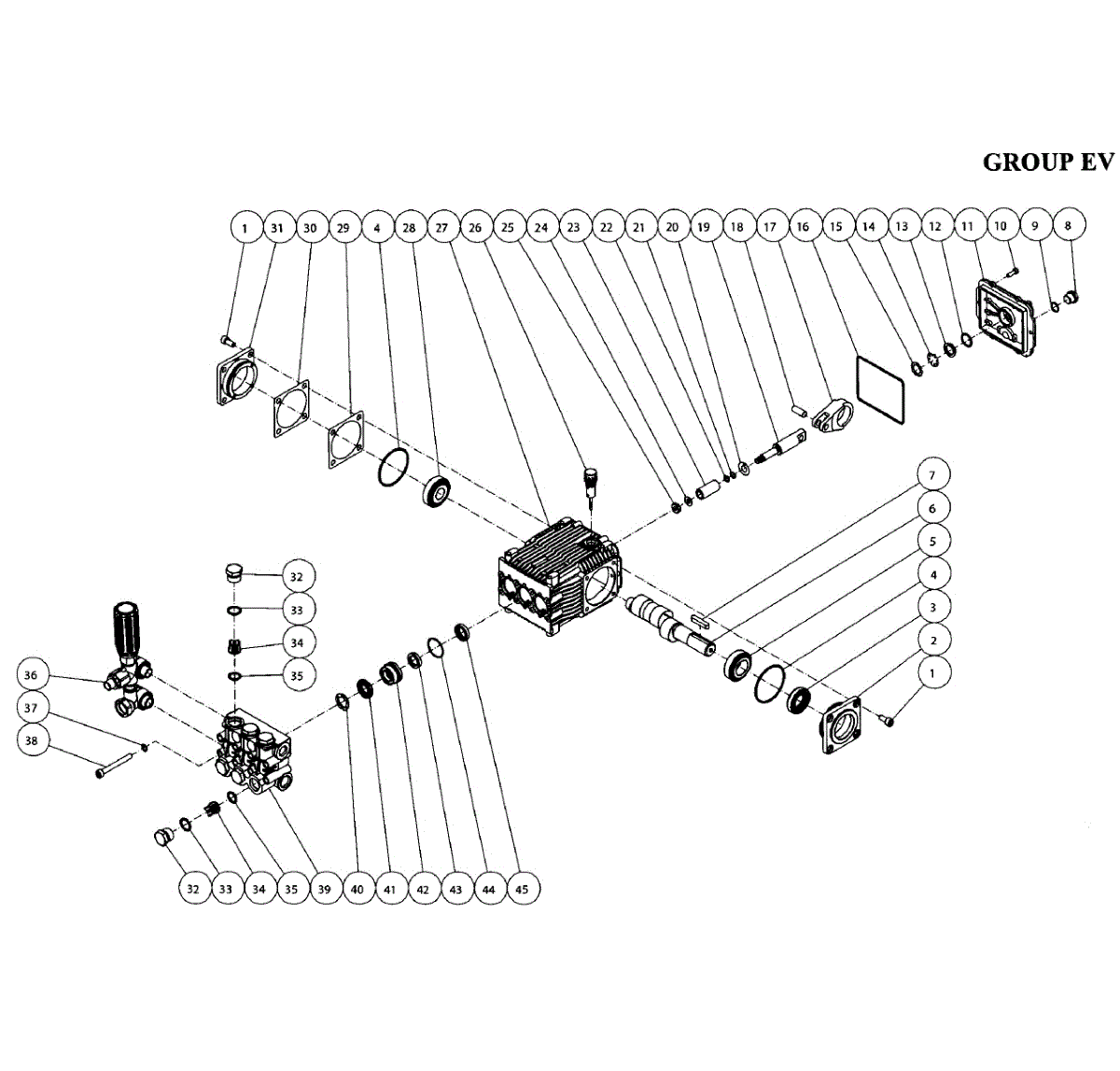 GROUP EV

1 31 30 29 4 28 27 26 25 24 23 22 21 20 19 18 17 16 15 14 13 12 11 10 9 8

7
6
5
4
3
2
1

32
33
34
35

36
37
38

32 33 34 35 39 40 41 42 43 44 45