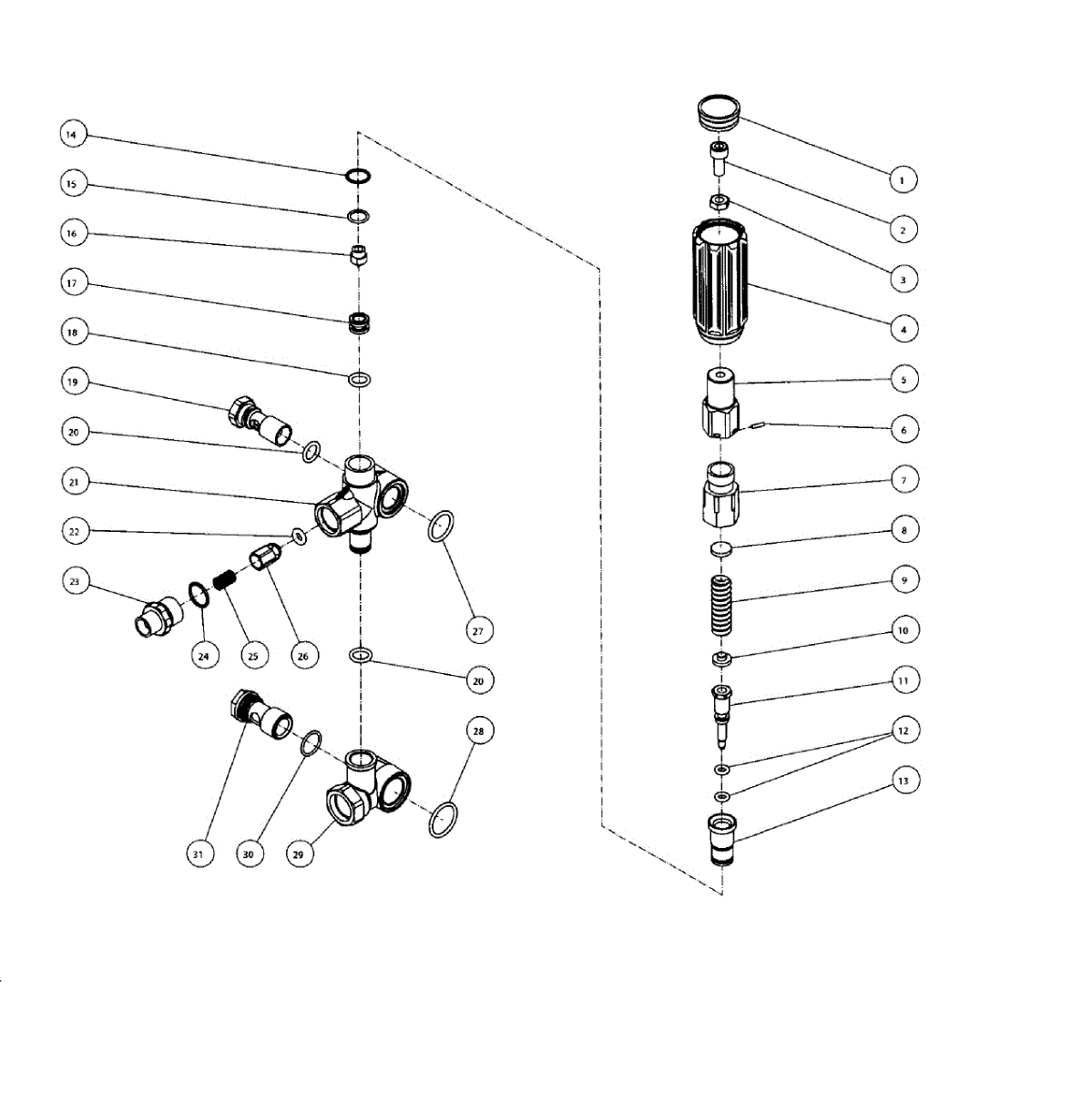 14
15
16
17
18
19
20
21
22
23
24
25
26
27
20
28
31
30
29
1
2
3
4
5
6
7
8
9
10
11
12
13