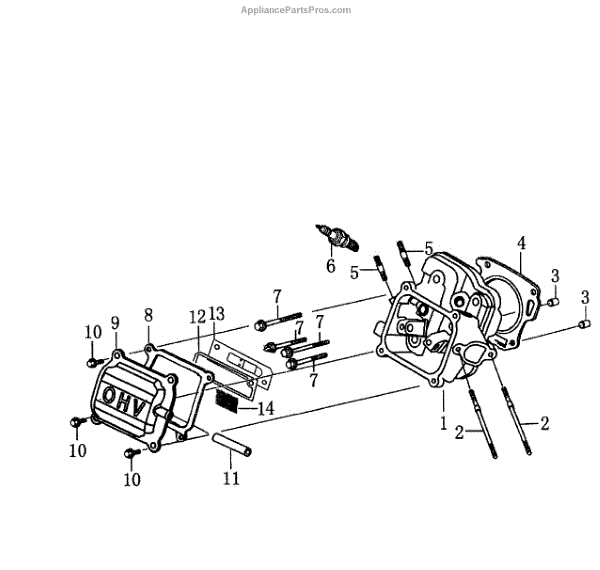 AppliancePartsPros.com

6
5
5
4
3
3
7
7
7
7
10
9
8
12
13
OHV
14
1
2
2
10
10
11