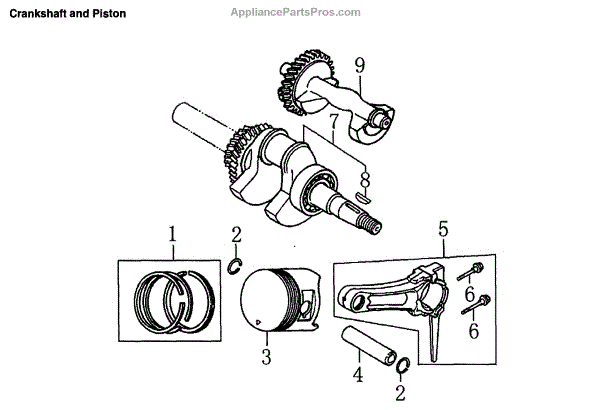 Crankshaft and Piston

AppliancePartsPros.com

9

7

8

1

2

5

6

6

3

4

2