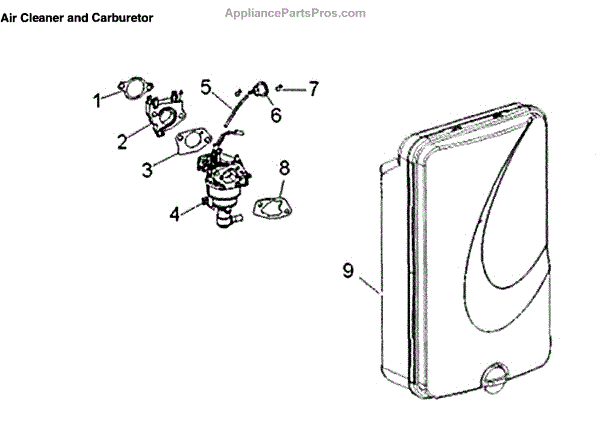 Air Cleaner and Carburetor

AppliancePartsPros.com

1
2
3
4
5
6
7
8
9