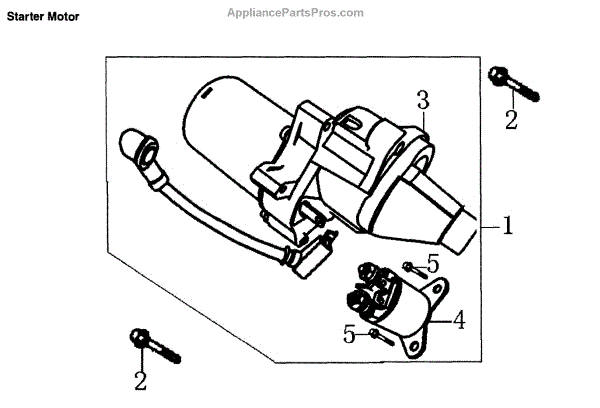 Starter Motor

AppliancePartsPros.com

3
2
1
5
4
5
2