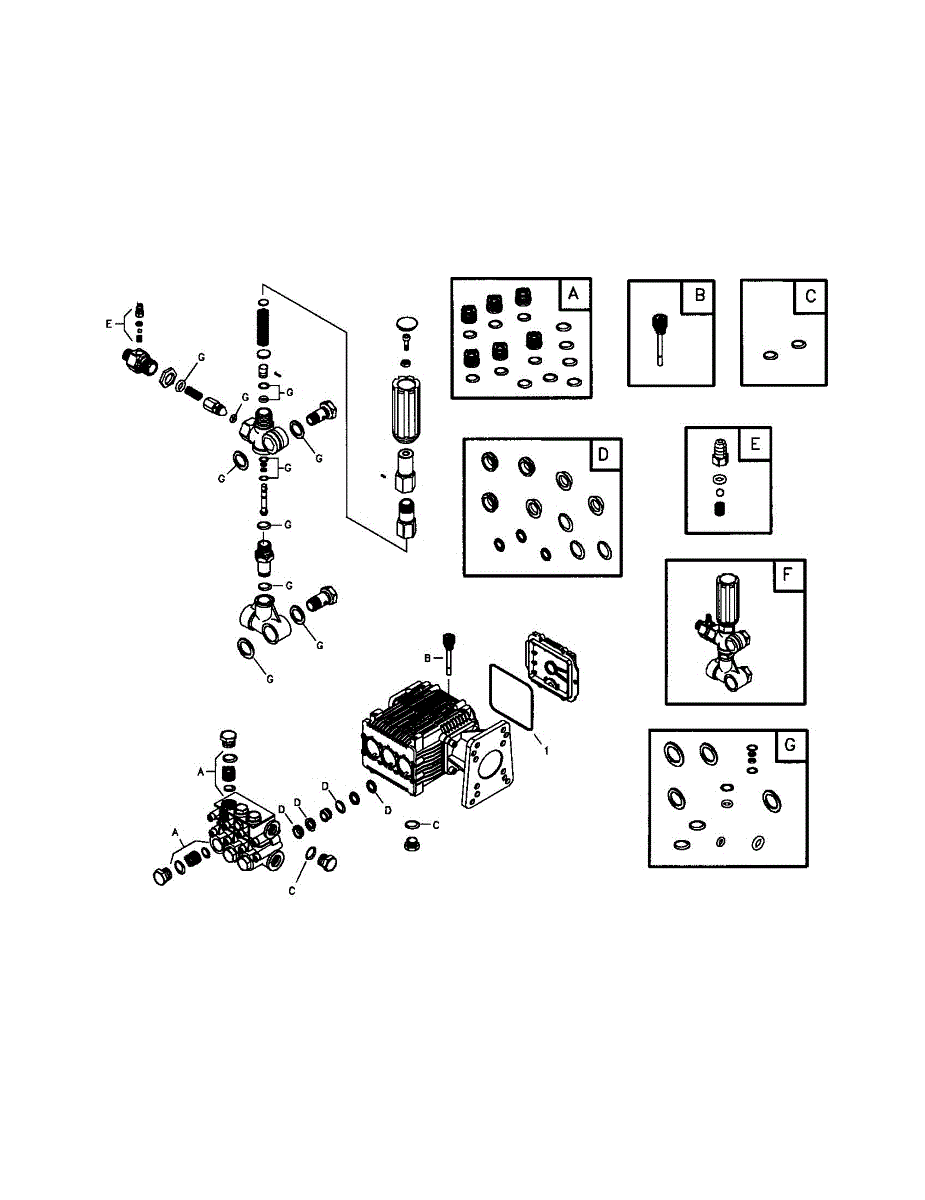 E
G
G
G
G
G
G
G
G
G
G
A
B
C
D
E
F
G
B
1
A
A
D
D
D
D
C
C