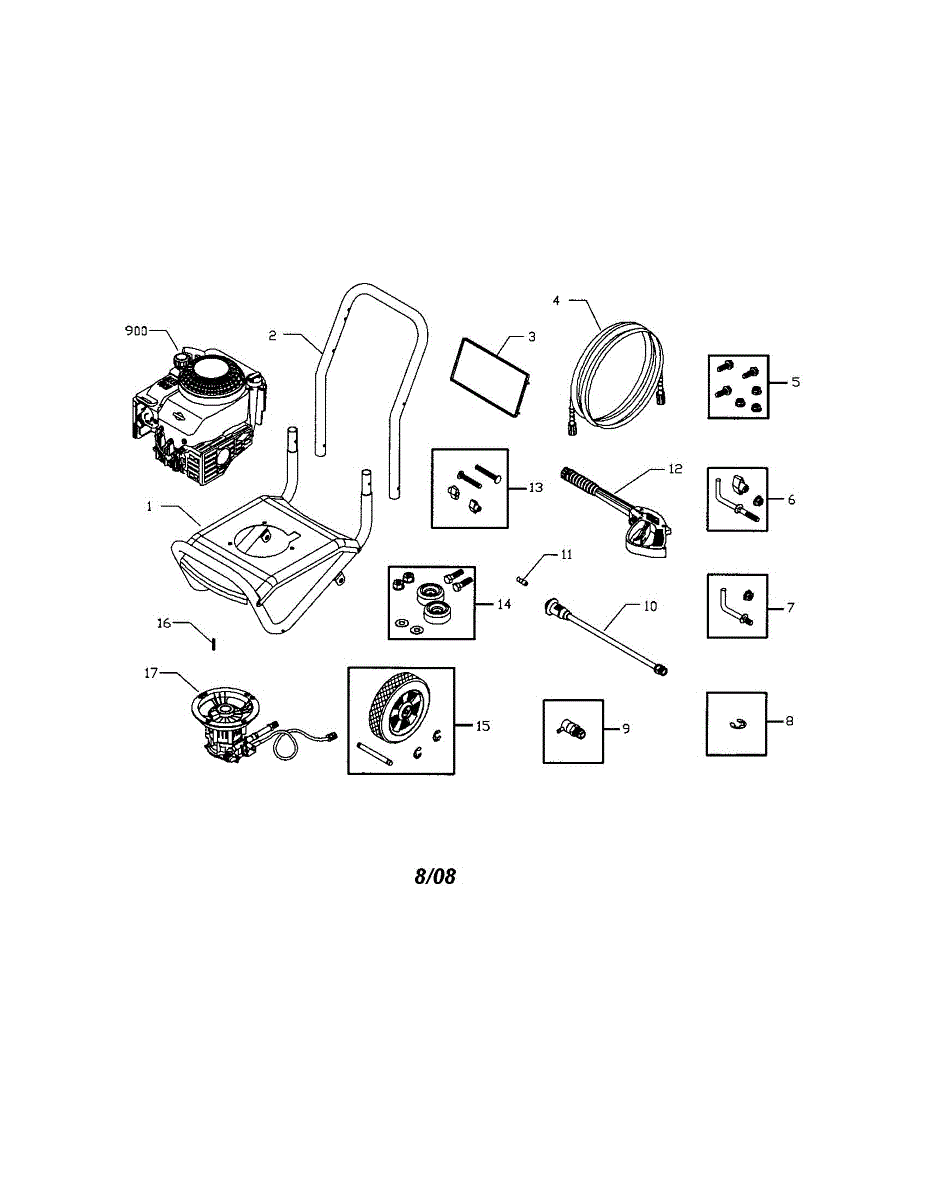 900
2
3
4
5
1
13
12
6
11
14
10
7
16
17
15
9
8
8/08