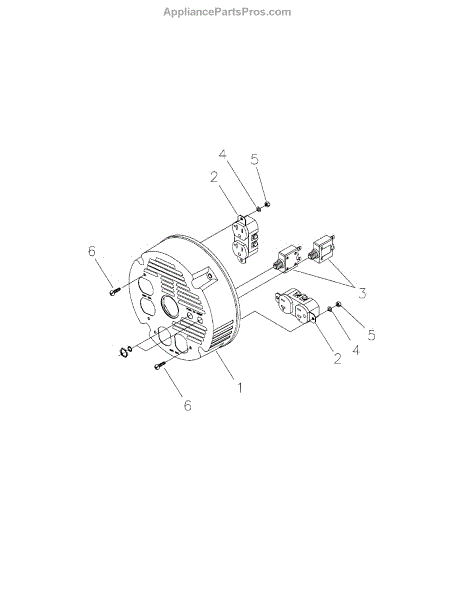 AppliancePartsPros.com

4 5
2
6
3
5
4
2
1
6